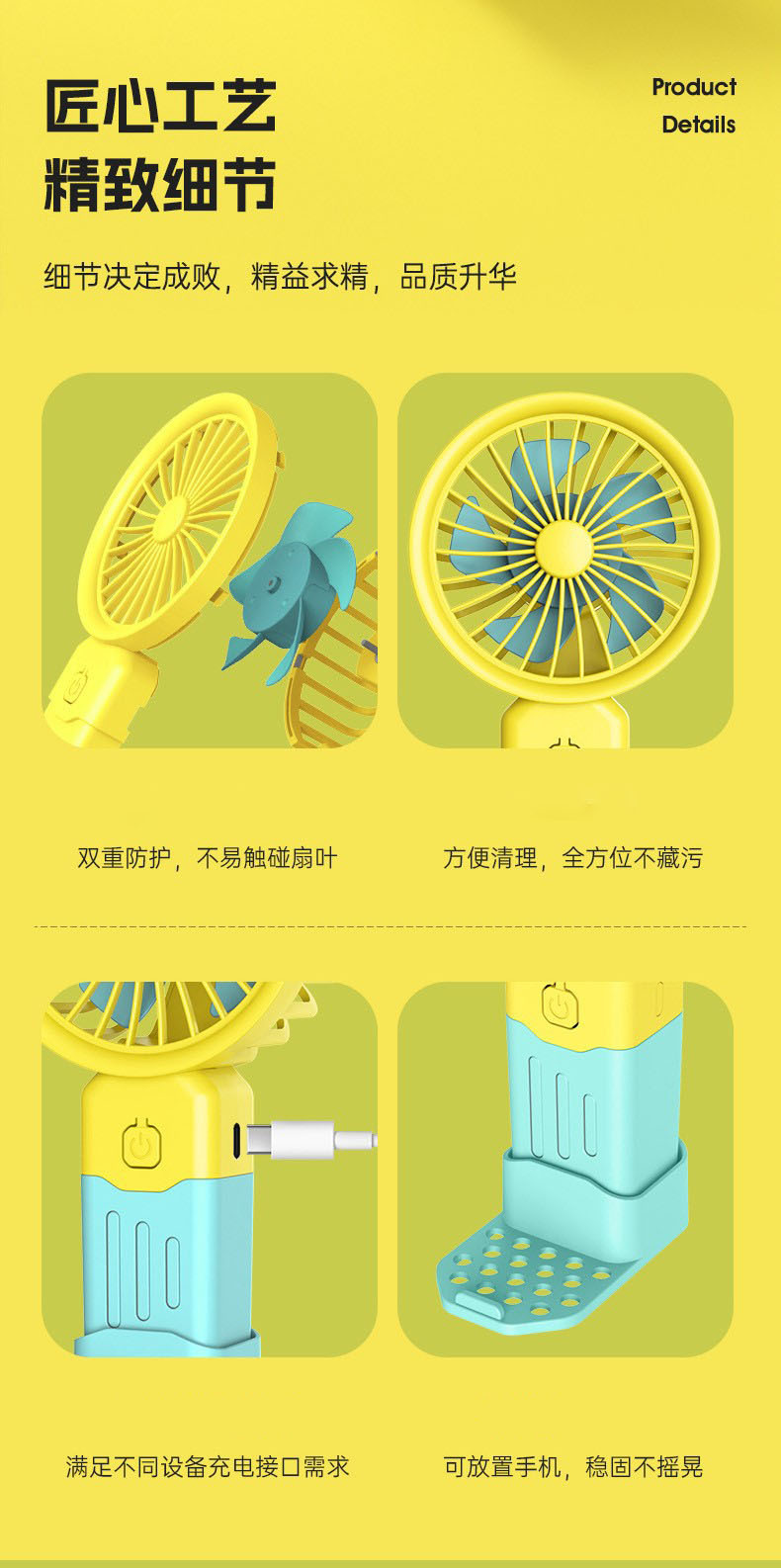 匠心工艺
精致细节

Product
Details

细节决定成败，精益求精，品质升华

双重防护，不易触碰扇叶

方便清理，全方位不藏污

满足不同设备充电接口需求

可放置手机，稳固不摇晃