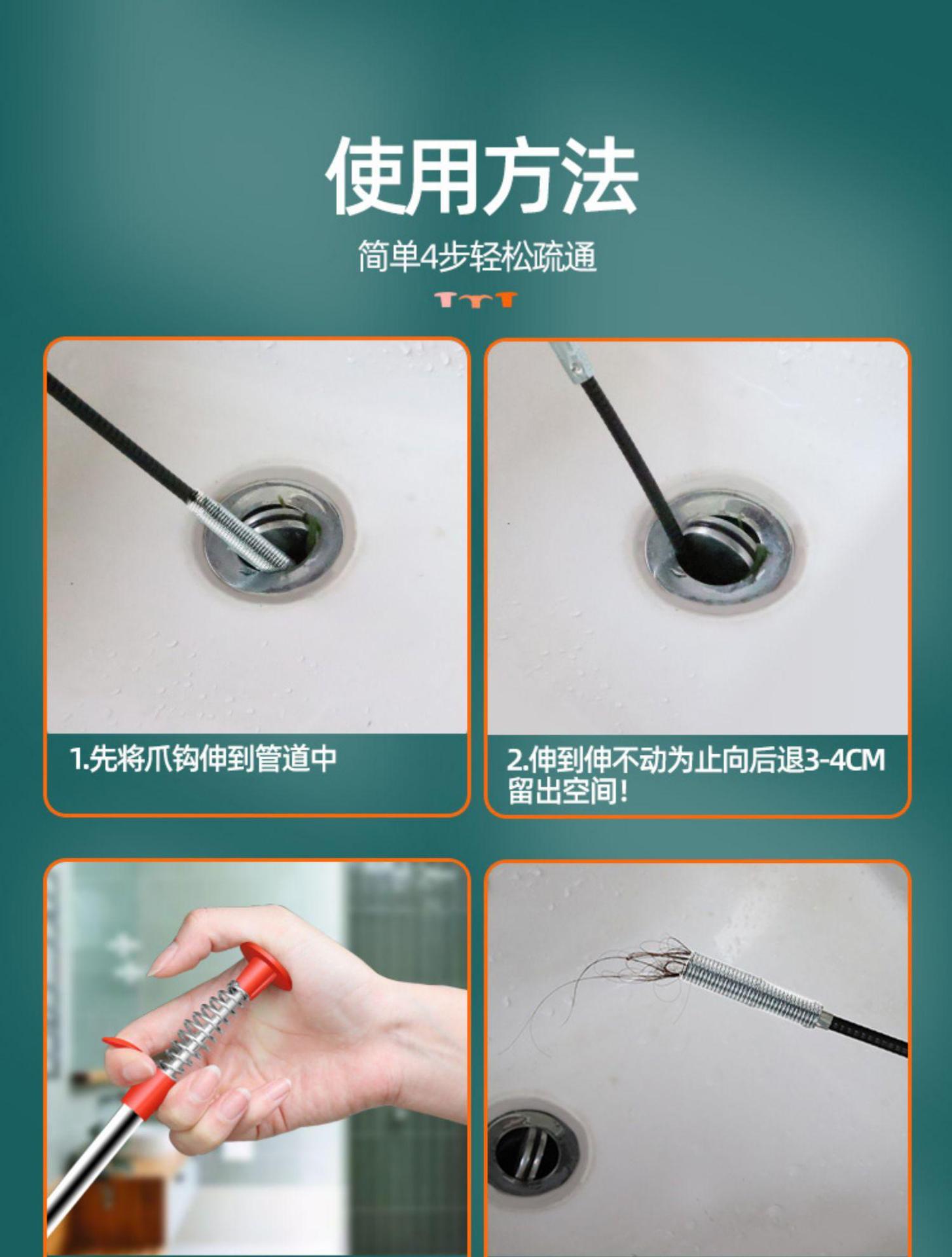 使用方法

简单4步轻松疏通

1.先将爪钩伸到管道中

2.伸到伸不动为止向后退3-4CM留出空间!