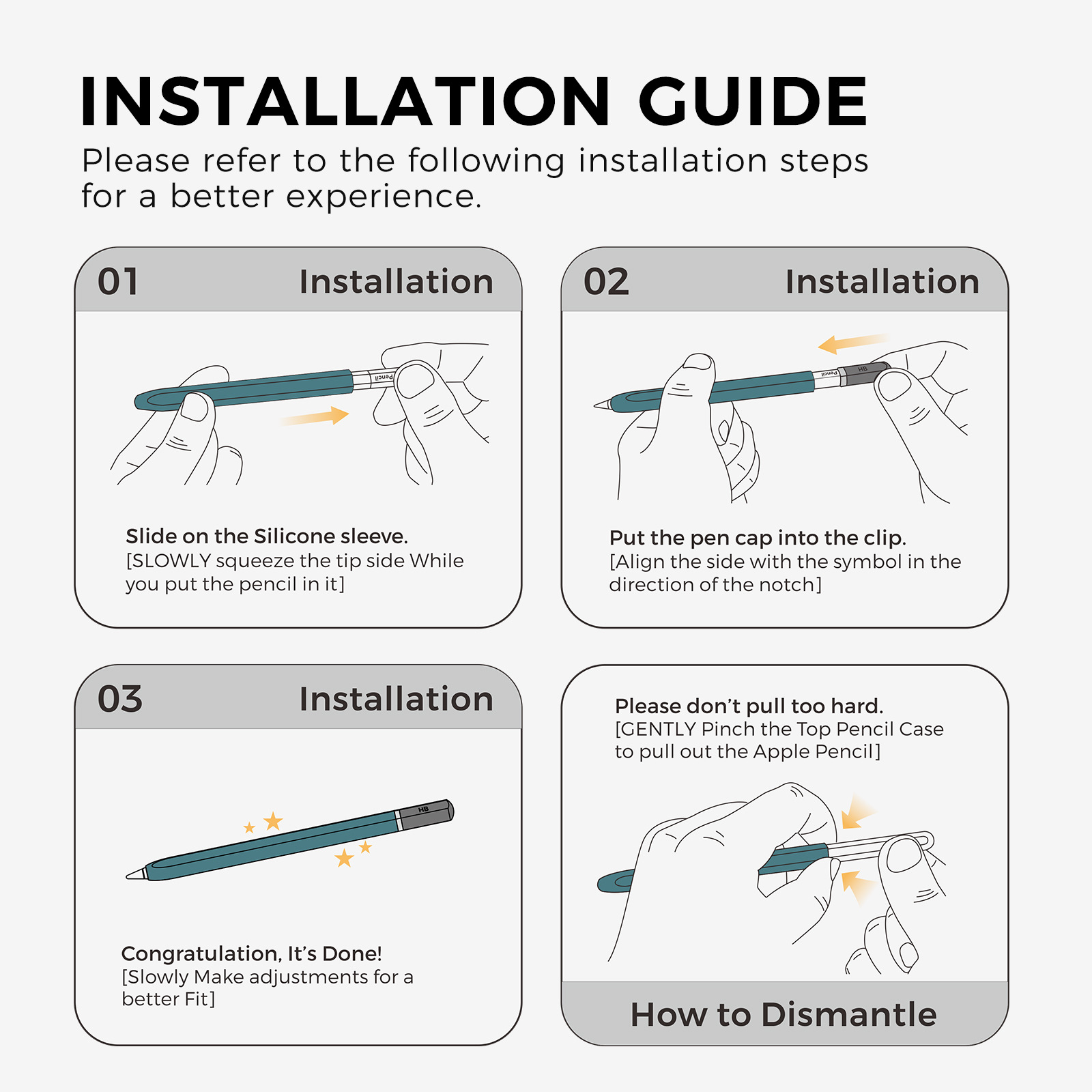 INSTALLATION GUIDE

Please refer to the following installation steps for a better experience.

01 Installation

Pencil

Slide on the Silicone sleeve.
[SLOWLY squeeze the tip side While you put the pencil in it]

02 Installation

Pencil HB

Put the pen cap into the clip.
[Align the side with the symbol in the direction of the notch]

03 Installation

HB

Congratulation, It's Done!
[Slowly Make adjustments for a better Fit]

Please don't pull too hard.
[GENTLY Pinch the Top Pencil Case to pull out the Apple Pencil]

How to Dismantle