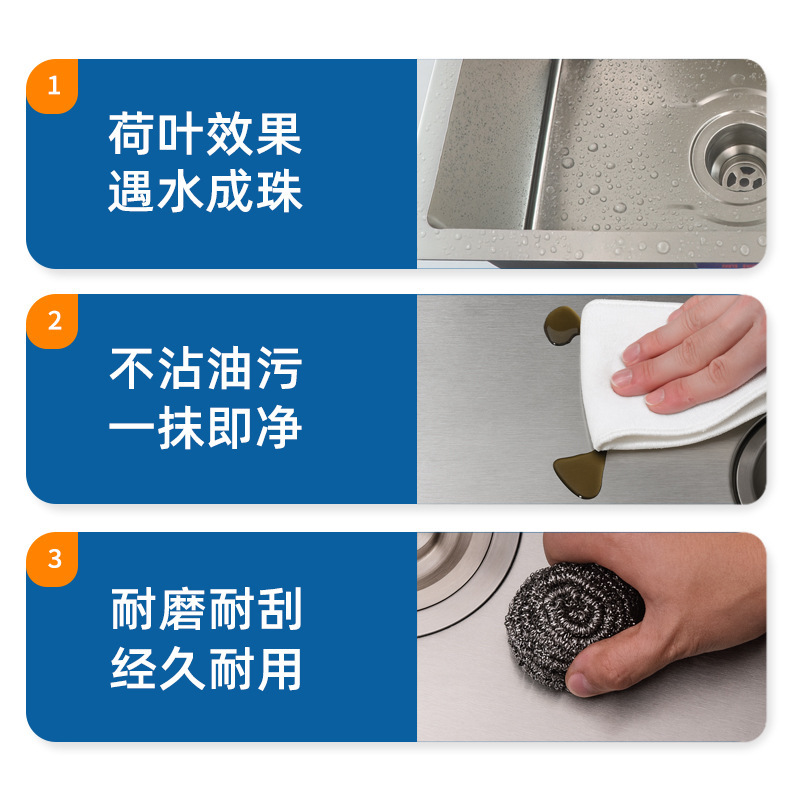 1
荷叶效果
遇水成珠

2
不沾油污
一抹即净

3
耐磨耐刮
经久耐用