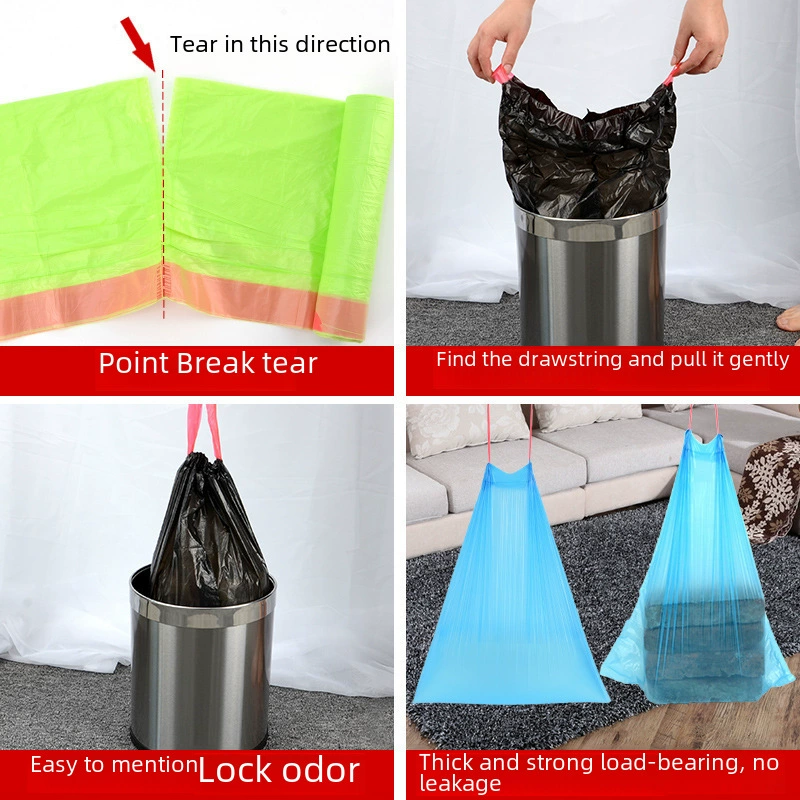 Tear in this direction

Point Break tear

Find the drawstring and pull it gently

Easy to mention Lock odor

Thick and strong load-bearing, no leakage