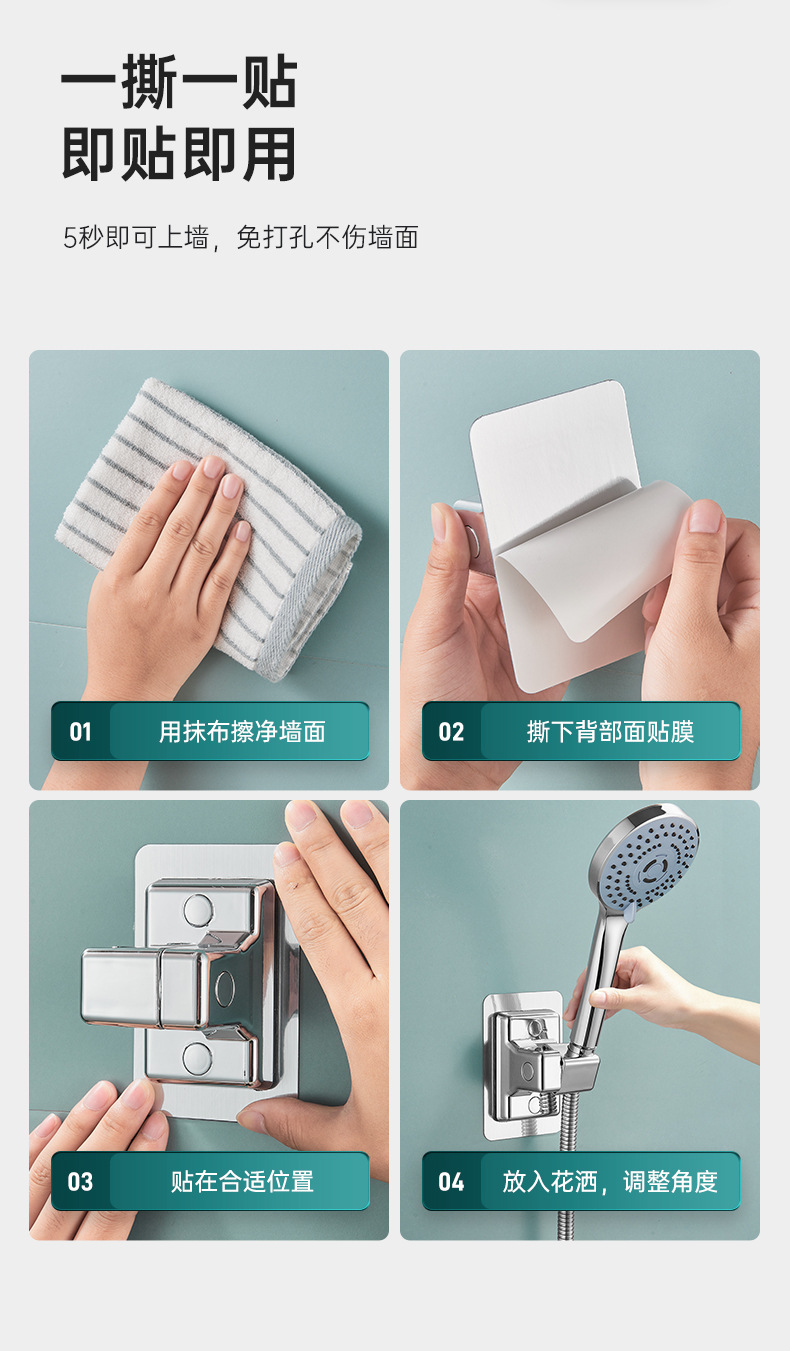 一撕一贴
即贴即用

5秒即可上墙，免打孔不伤墙面

01 用抹布擦净墙面

02 撕下背部面贴膜

03 贴在合适位置

04 放入花洒，调整角度