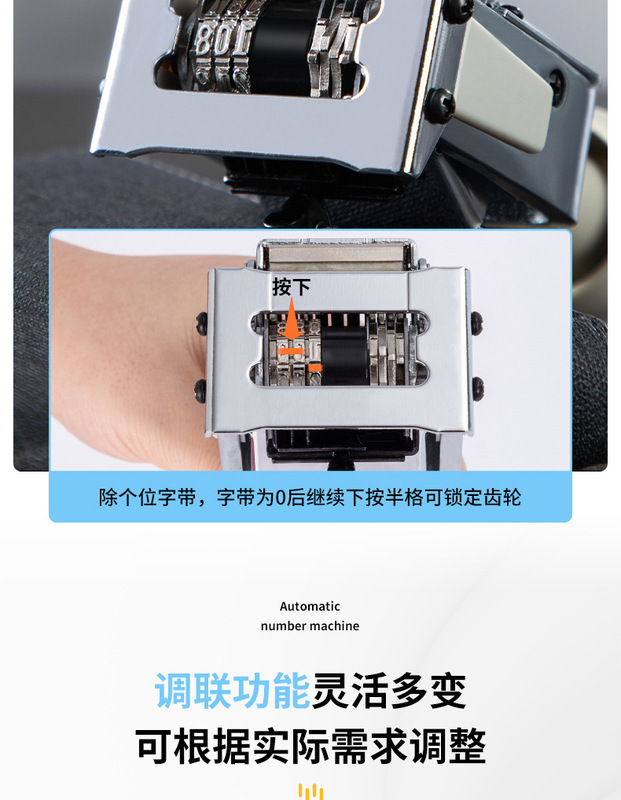 按下

除个位字带，字带为0后继续下按半格可锁定齿轮

Automatic
number machine

调联功能灵活多变
可根据实际需求调整