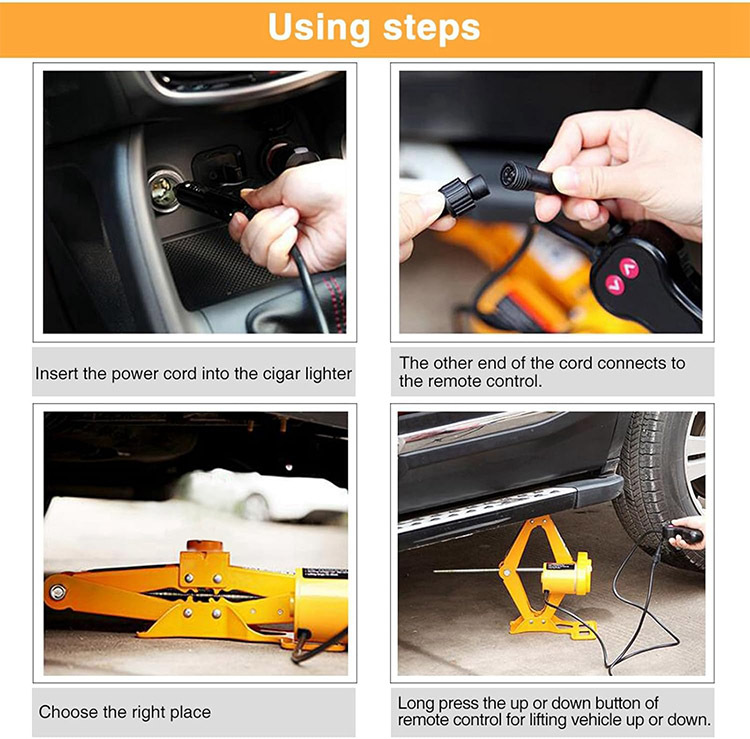 Using steps

Insert the power cord into the cigar lighter

The other end of the cord connects to the remote control.

Choose the right place

Long press the up or down button of remote control for lifting vehicle up or down.