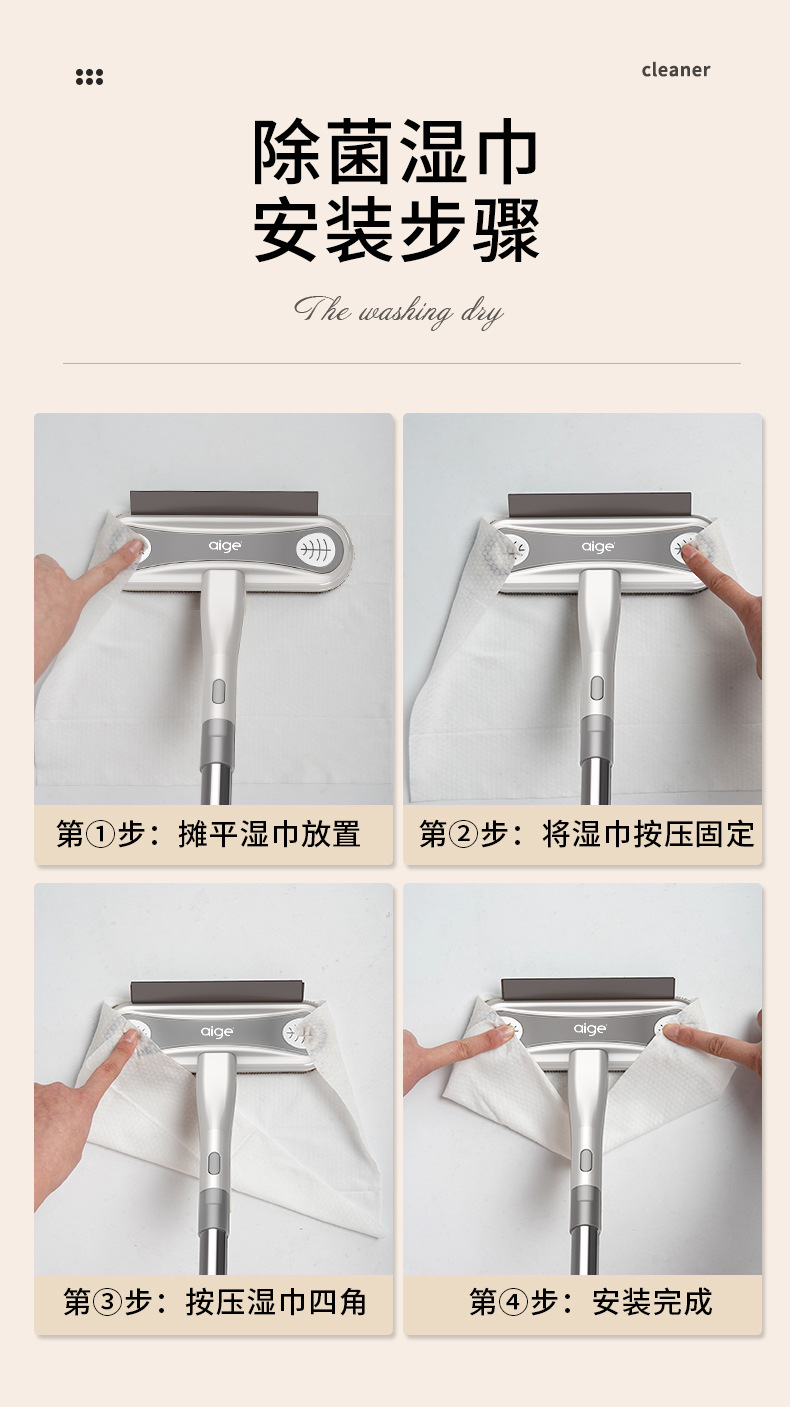 cleaner

除菌湿巾
安装步骤

The washing dry

aige

第①步：摊平湿巾放置

aige

第②步：将湿巾按压固定

aige

第③步：按压湿巾四角

aige

第④步：安装完成