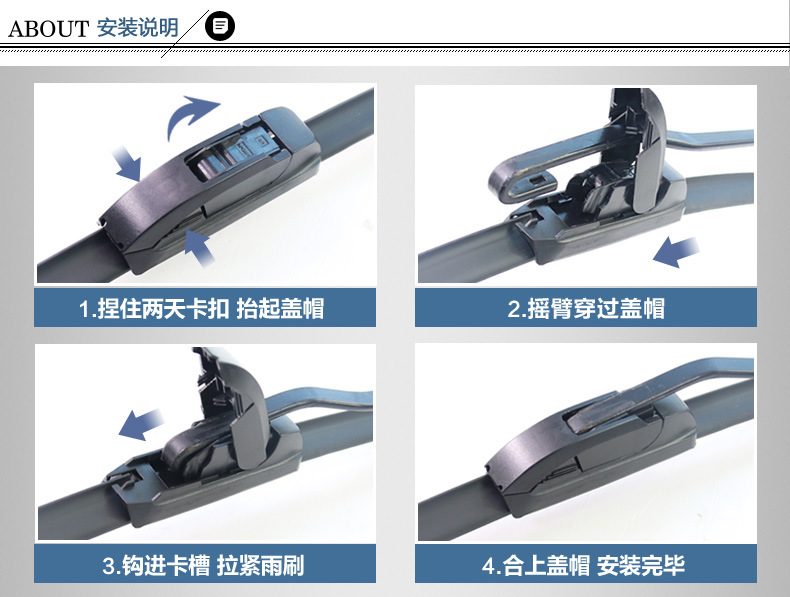 ABOUT 安装说明

1.捏住两天卡扣 抬起盖帽

2.摇臂穿过盖帽

3.钩进卡槽 拉紧雨刷

4.合上盖帽 安装完毕