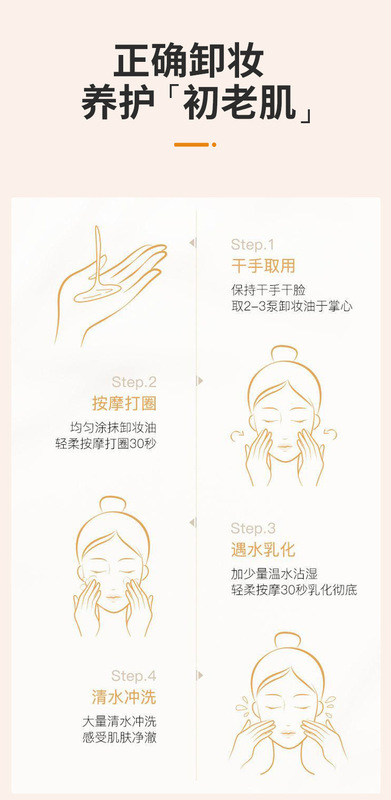 正确卸妆
养护「初老肌」

Step.1
干手取用
保持干手干脸
取2-3泵卸妆油于掌心

Step.2
按摩打圈
均匀涂抹卸妆油
轻柔按摩打圈30秒

Step.3
遇水乳化
加少量温水沾湿
轻柔按摩30秒乳化彻底

Step.4
清水冲洗
大量清水冲洗
感受肌肤净澈