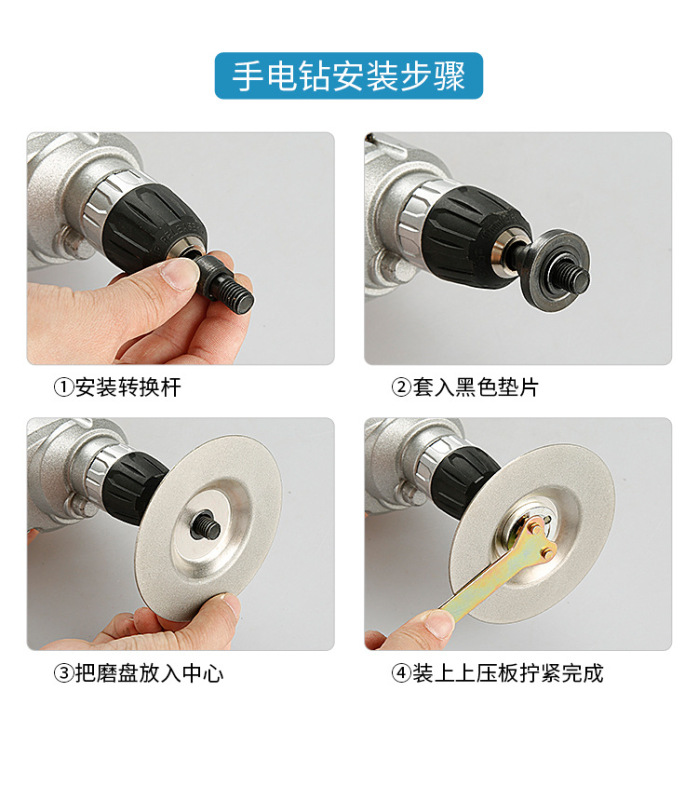 手电钻安装步骤

①安装转换杆

②套入黑色垫片

③把磨盘放入中心

④装上上压板拧紧完成