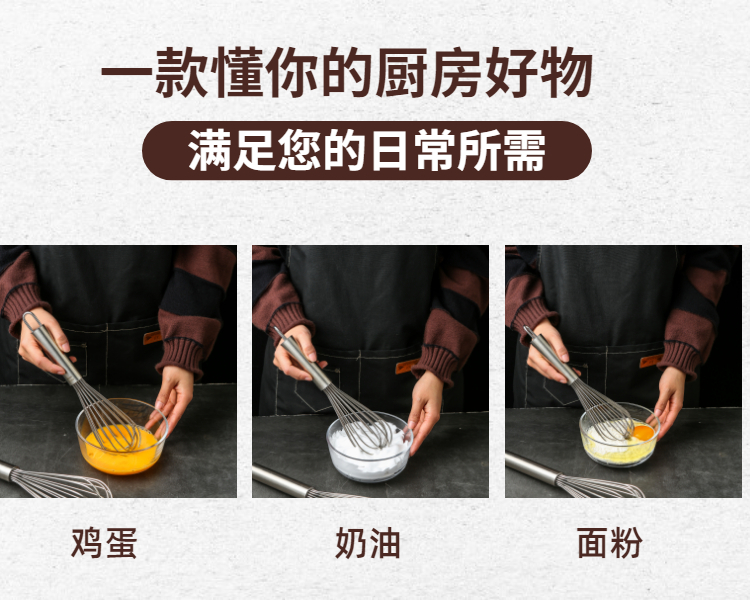 一款懂你的厨房好物

满足您的日常所需

鸡蛋

奶油

面粉