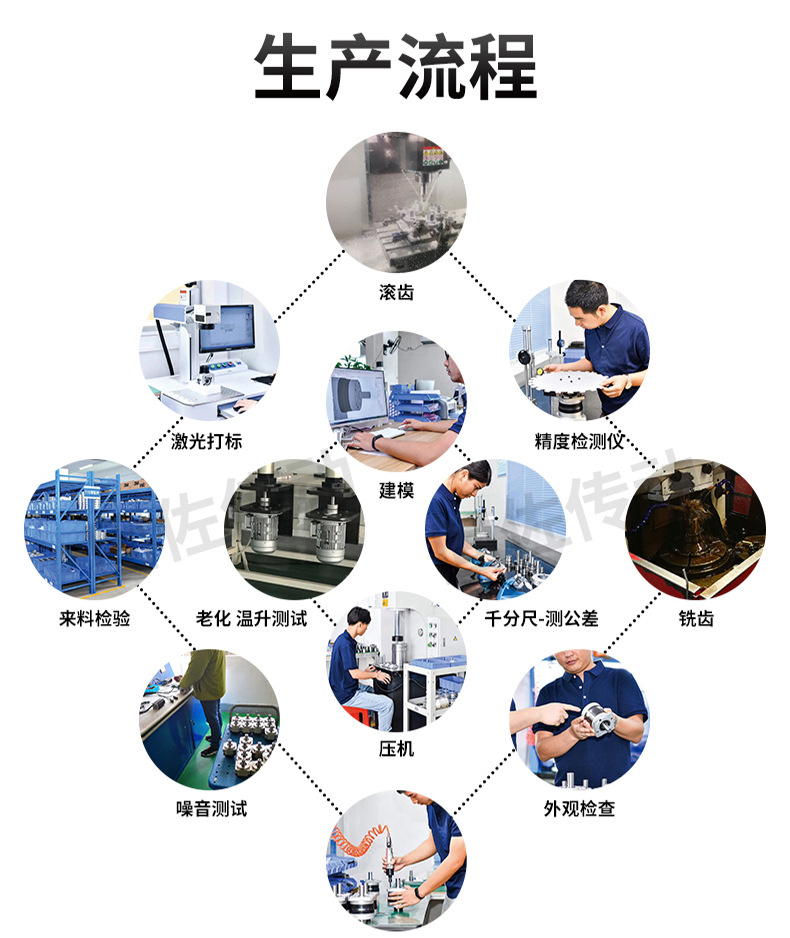 生产流程

滚齿

激光打标

精度检测仪

建模

来料检验

老化 温升测试

千分尺-测公差

铣齿

压机

噪音测试

外观检查