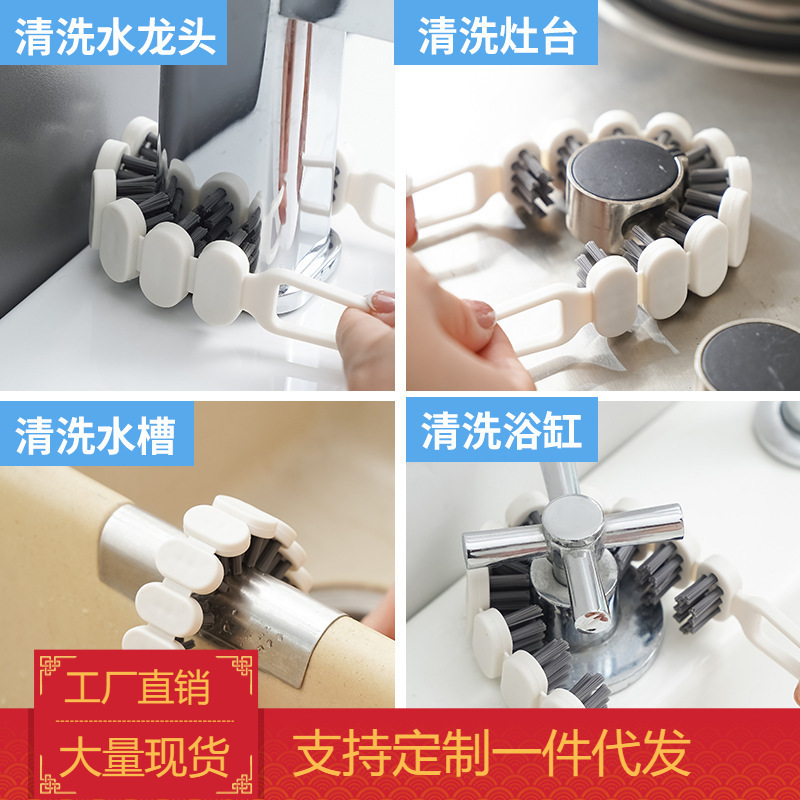 清洗水龙头

清洗灶台

清洗水槽

清洗浴缸

工厂直销

大量现货

支持定制一件代发