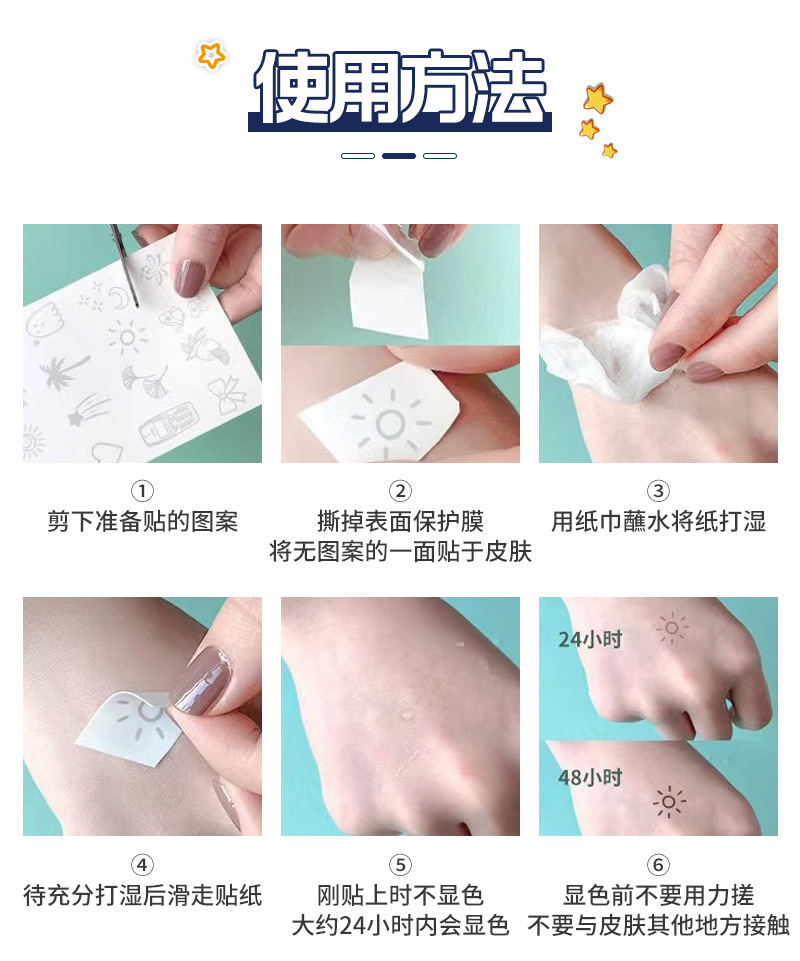 使用方法

①
剪下准备贴的图案

②
撕掉表面保护膜
将无图案的一面贴于皮肤

③
用纸巾蘸水将纸打湿

④
待充分打湿后滑走贴纸

⑤
刚贴上时不显色
大约24小时内会显色

24小时

48小时

⑥
显色前不要用力搓
不要与皮肤其他地方接触