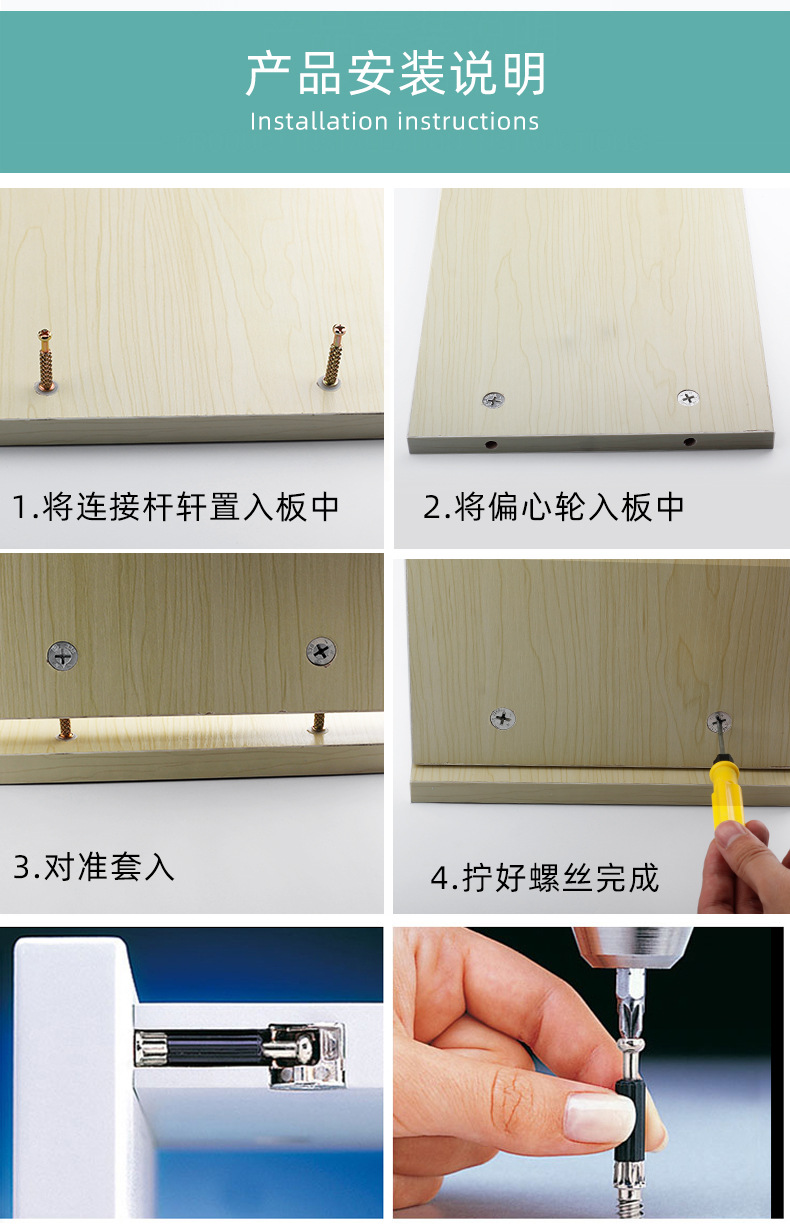 产品安装说明
Installation instructions

1.将连接杆轩置入板中

2.将偏心轮入板中

3.对准套入

4.拧好螺丝完成