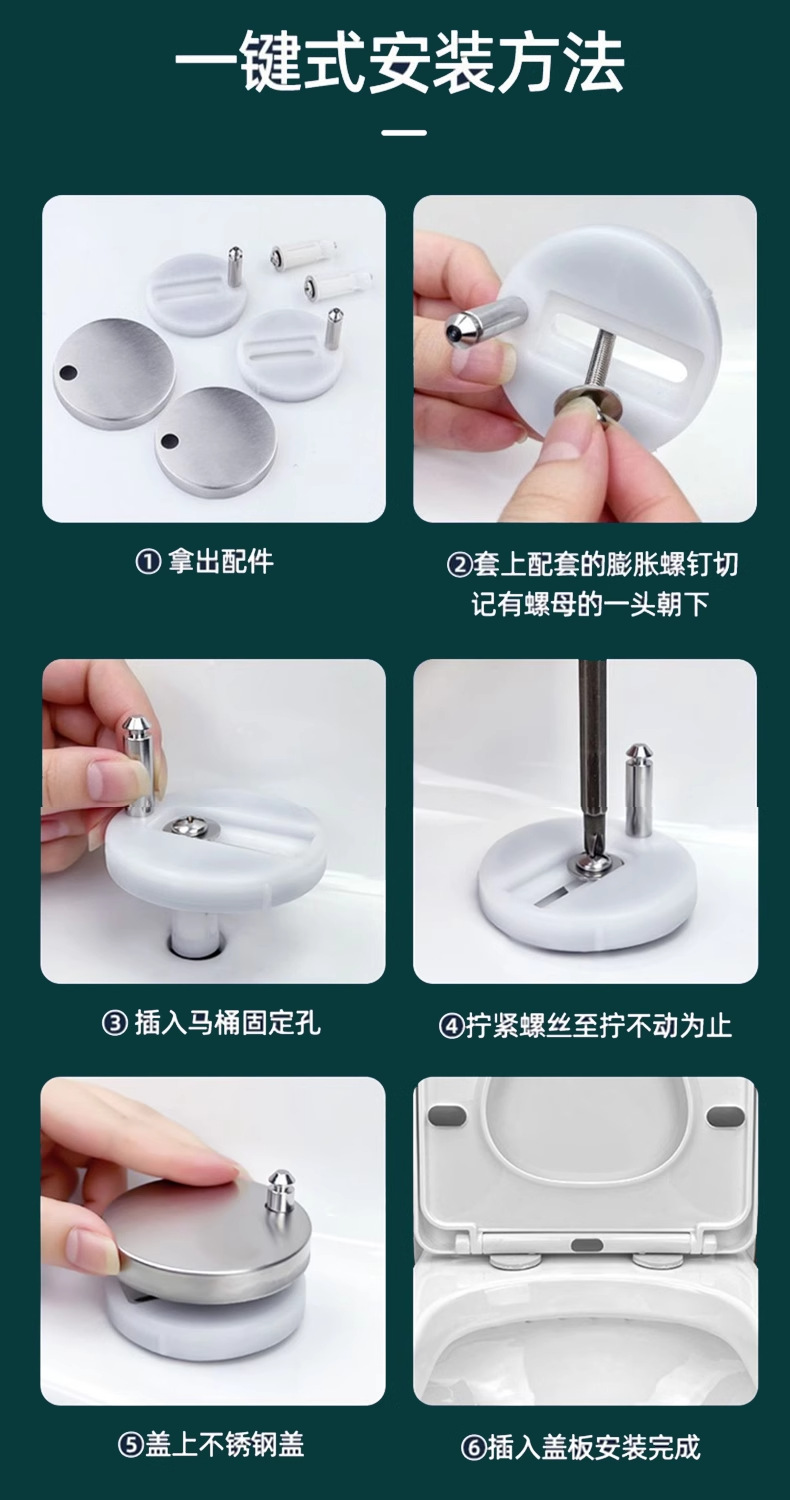 一键式安装方法

① 拿出配件

②套上配套的膨胀螺钉切记有螺母的一头朝下

③ 插入马桶固定孔

④拧紧螺丝至拧不动为止

⑤盖上不锈钢盖

⑥插入盖板安装完成