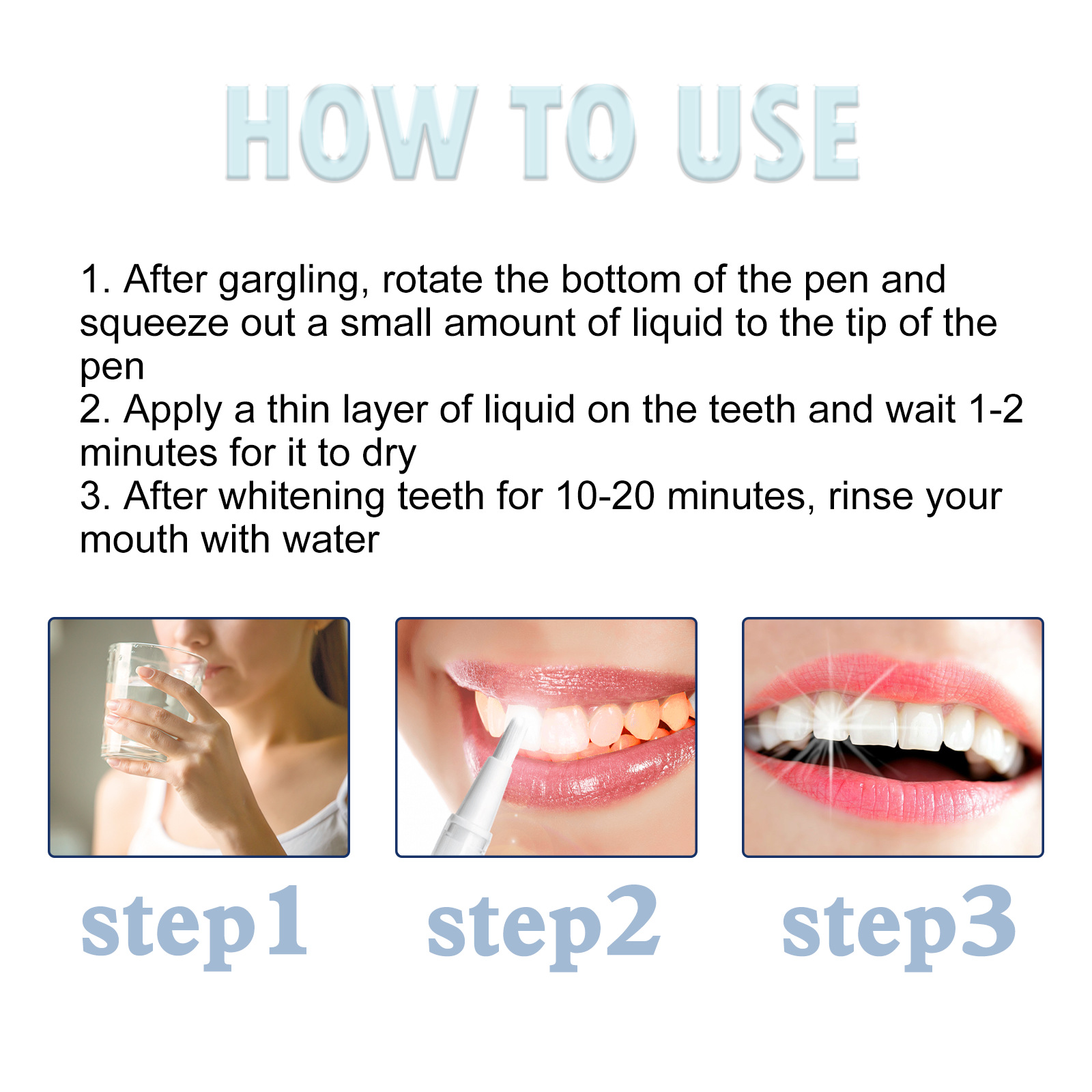 HOW TO USE

1. After gargling, rotate the bottom of the pen and squeeze out a small amount of liquid to the tip of the pen
2. Apply a thin layer of liquid on the teeth and wait 1-2 minutes for it to dry
3. After whitening teeth for 10-20 minutes, rinse your mouth with water

step1

step2

step3