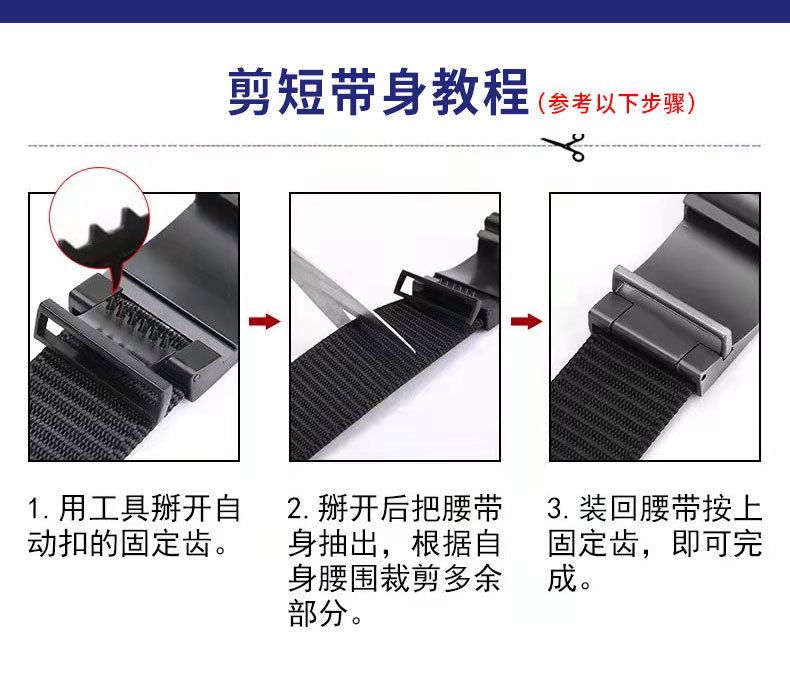 剪短带身教程（参考以下步骤）

1. 用工具掰开自动扣的固定齿。

2. 掰开后把腰带身抽出，根据自身腰围裁剪多余部分。

3. 装回腰带按上固定齿，即可完成。