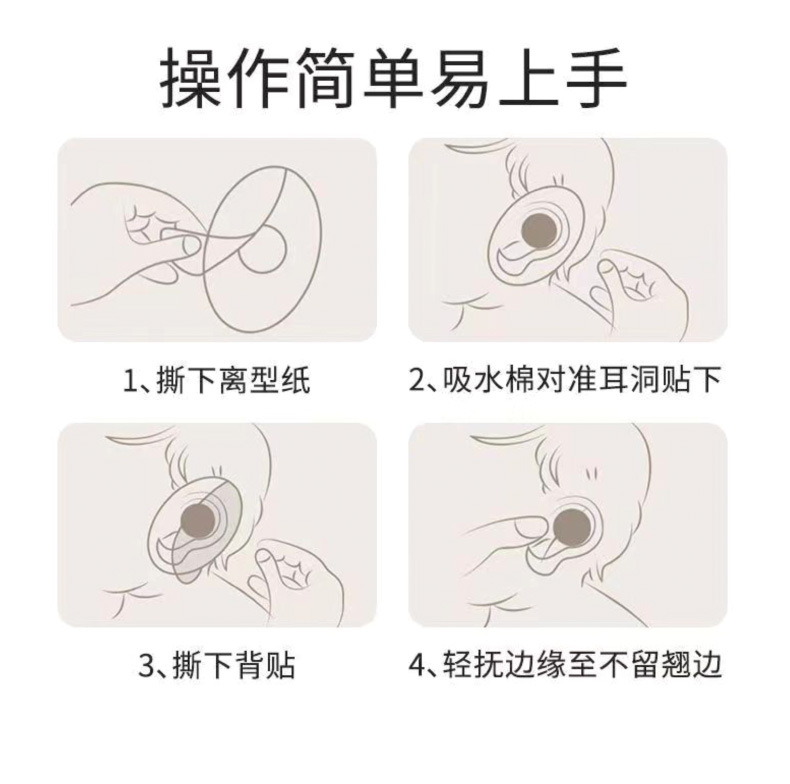 操作简单易上手

1、撕下离型纸

2、吸水棉对准耳洞贴下

3、撕下背贴

4、轻抚边缘至不留翘边