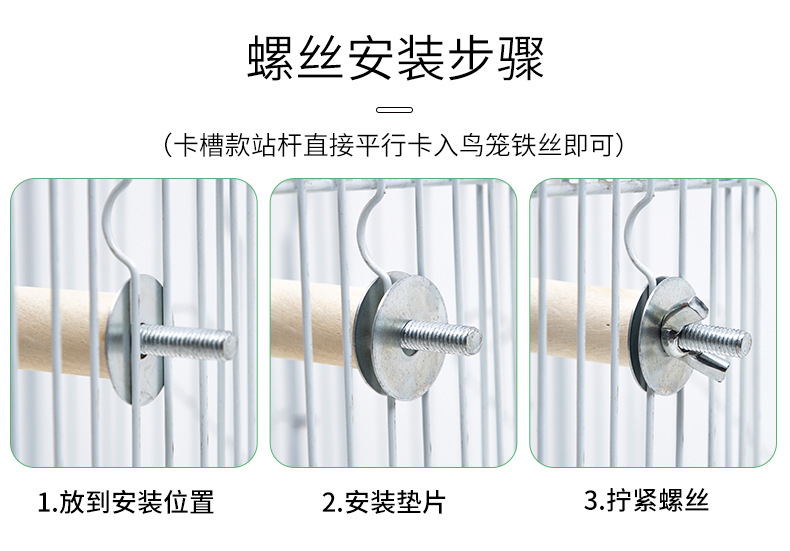 螺丝安装步骤

（卡槽款站杆直接平行卡入鸟笼铁丝即可）

1.放到安装位置

2.安装垫片

3.拧紧螺丝