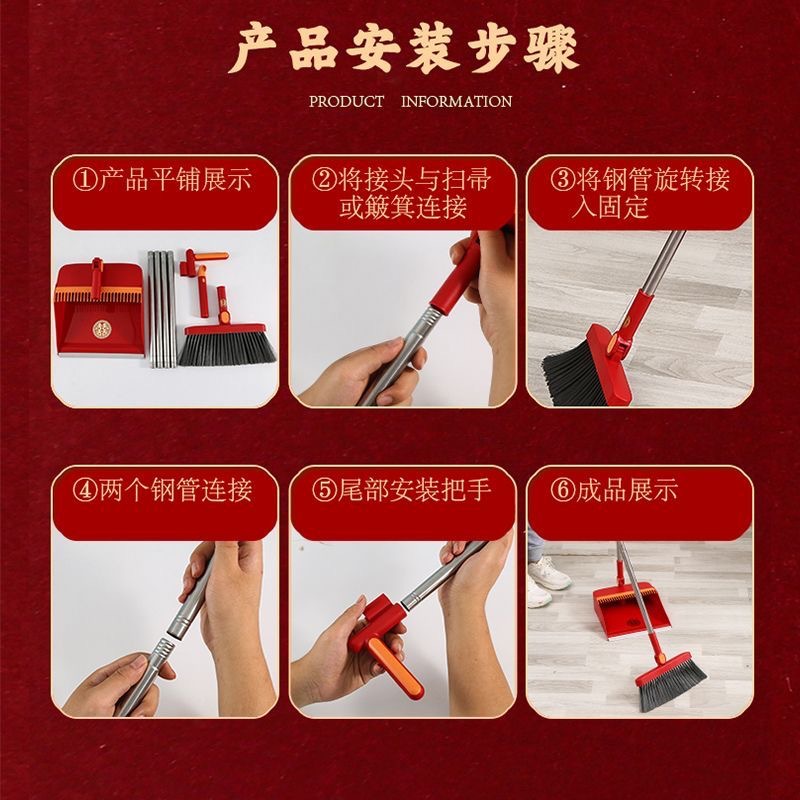 产品安装步骤

PRODUCT INFORMATION

①产品平铺展示

②将接头与扫帚或簸箕连接

③将钢管旋转接入固定

④两个钢管连接

⑤尾部安装把手

⑥成品展示