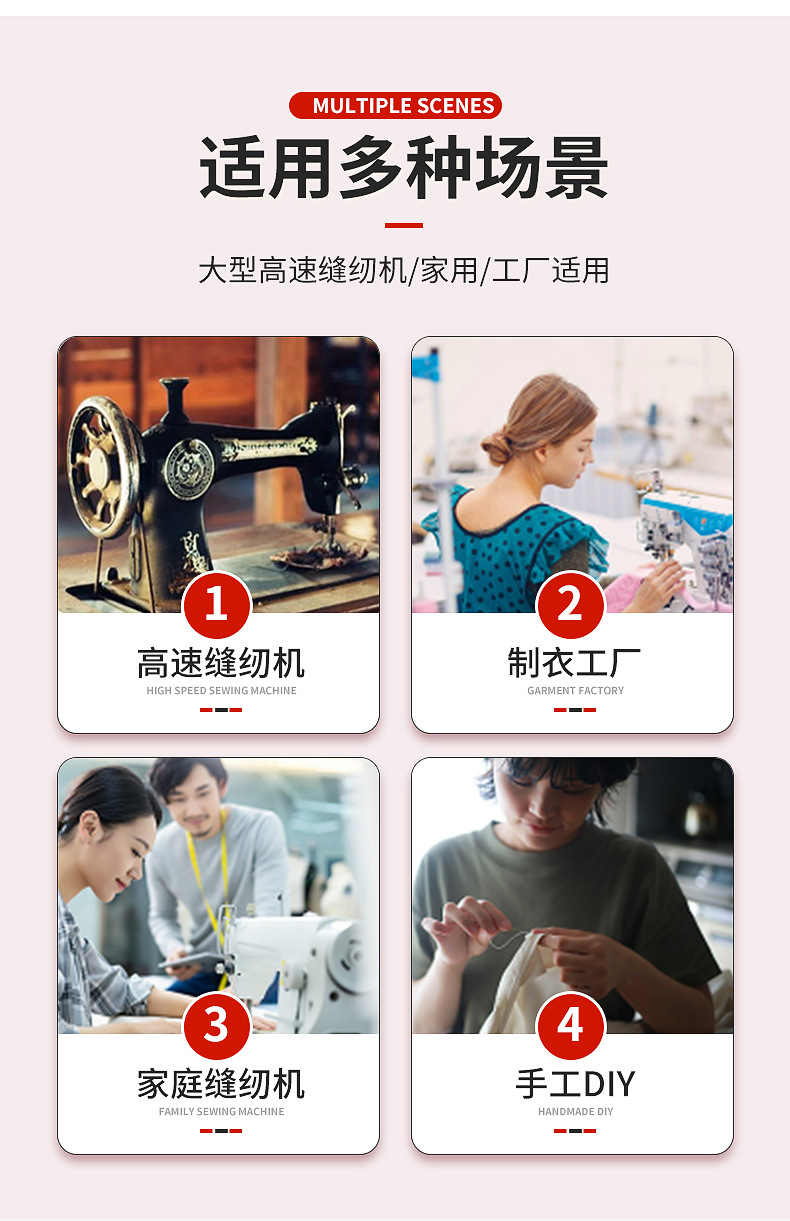 MULTIPLE SCENES

适用多种场景

大型高速缝纫机/家用/工厂适用

1
高速缝纫机
HIGH SPEED SEWING MACHINE

2
制衣工厂
GARMENT FACTORY

3
家庭缝纫机
FAMILY SEWING MACHINE

4
手工DIY
HANDMADE DIY