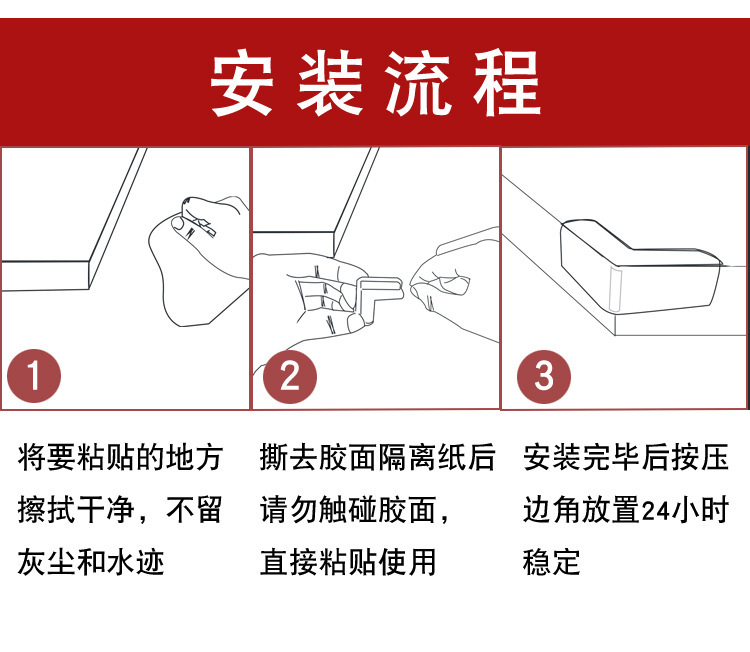 安装流程

1

2

3

将要粘贴的地方擦拭干净，不留灰尘和水迹

撕去胶面隔离纸后请勿触碰胶面，直接粘贴使用

安装完毕后按压边角放置24小时稳定