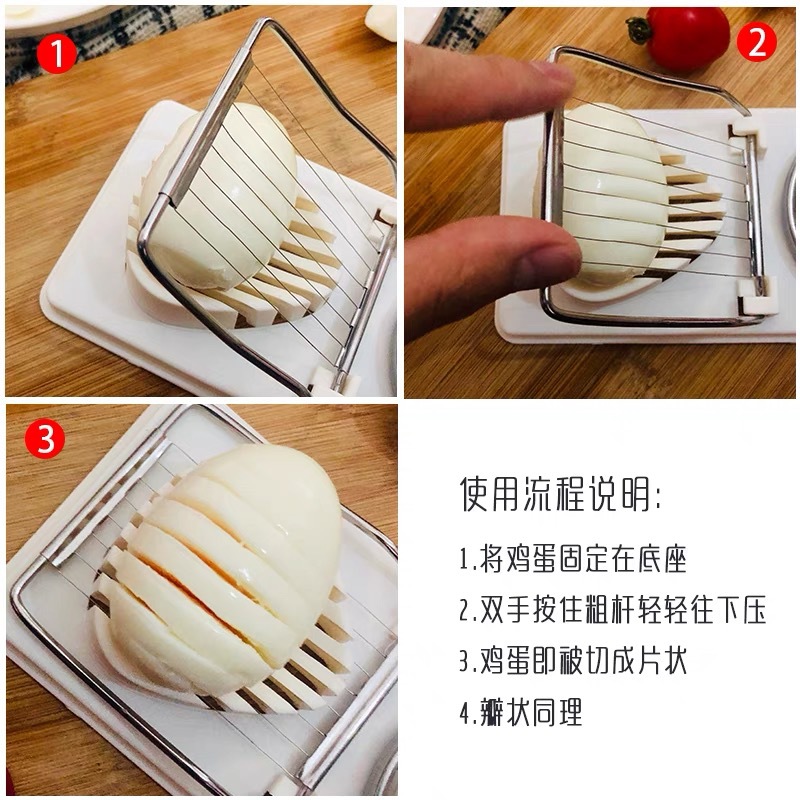 1

2

3

使用流程说明:

1.将鸡蛋固定在底座

2.双手按住粗杆轻轻往下压

3.鸡蛋即被切成片状

4.瓣状同理