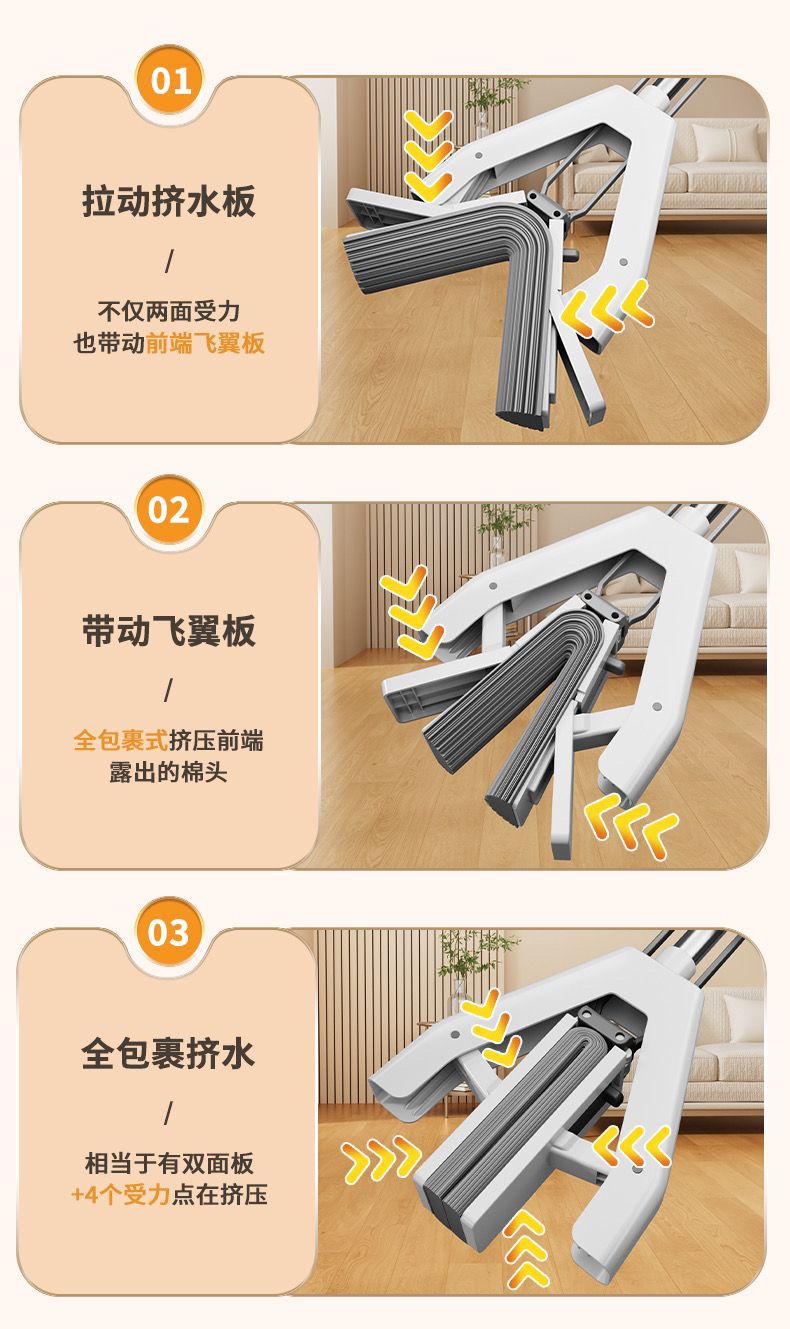 01

拉动挤水板

/

不仅两面受力
也带动前端飞翼板

02

带动飞翼板

/

全包裹式挤压前端
露出的棉头

03

全包裹挤水

/

相当于有双面板
+4个受力点在挤压