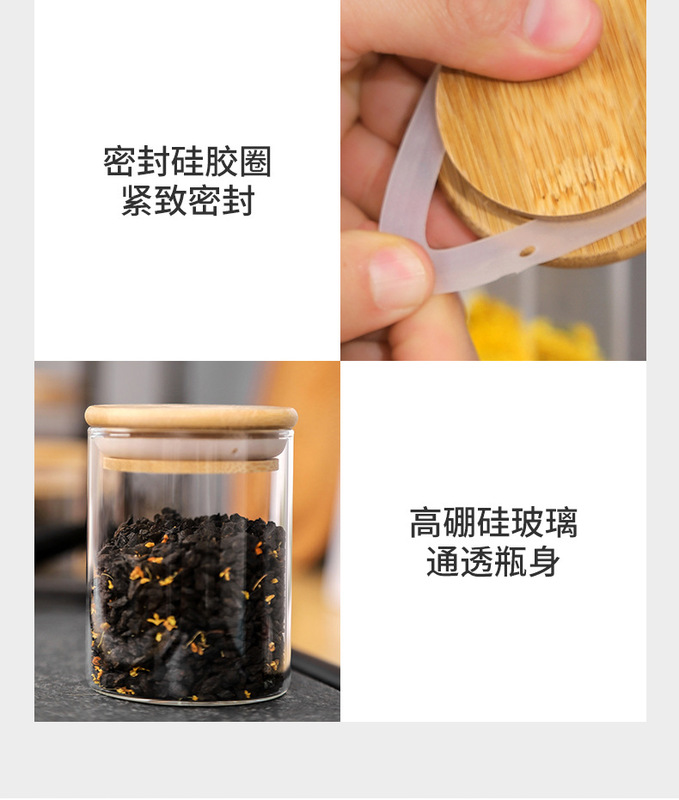 密封硅胶圈
紧致密封

高硼硅玻璃
通透瓶身