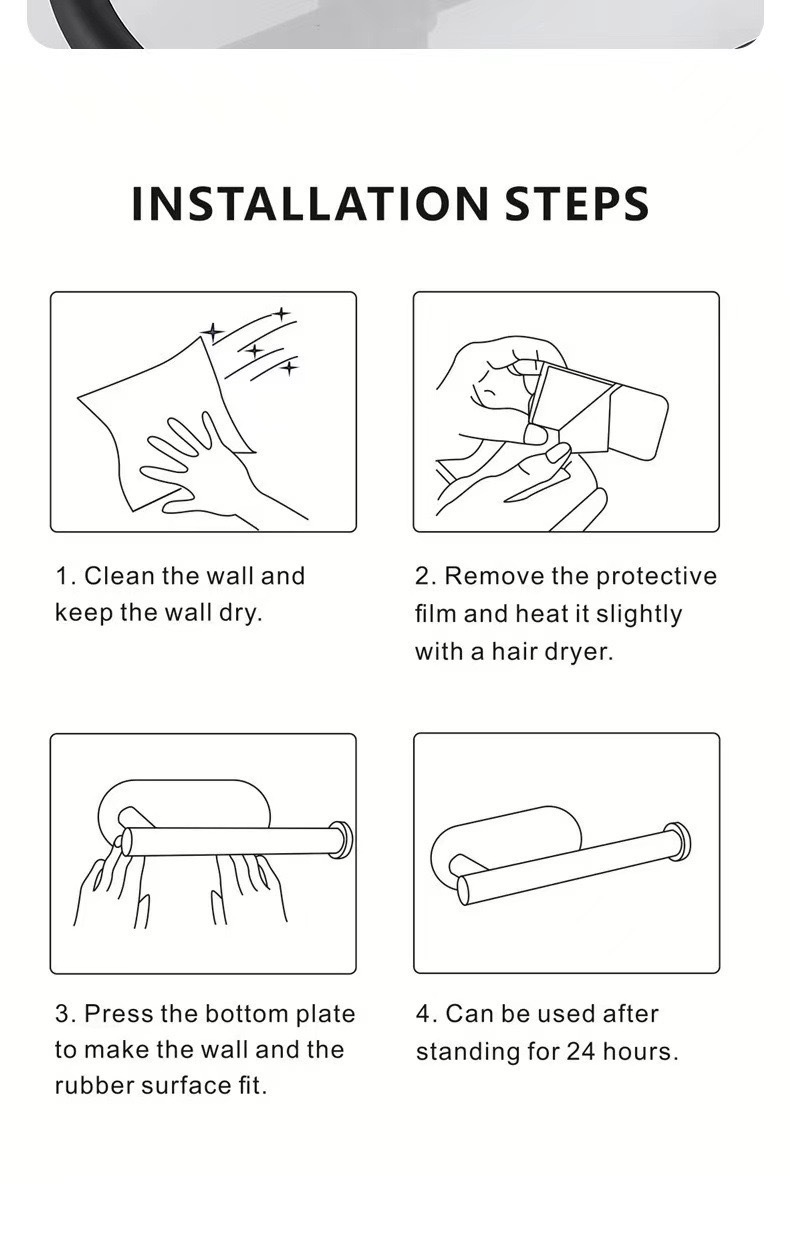 INSTALLATION STEPS

1. Clean the wall and keep the wall dry.

2. Remove the protective film and heat it slightly with a hair dryer.

3. Press the bottom plate to make the wall and the rubber surface fit.

4. Can be used after standing for 24 hours.