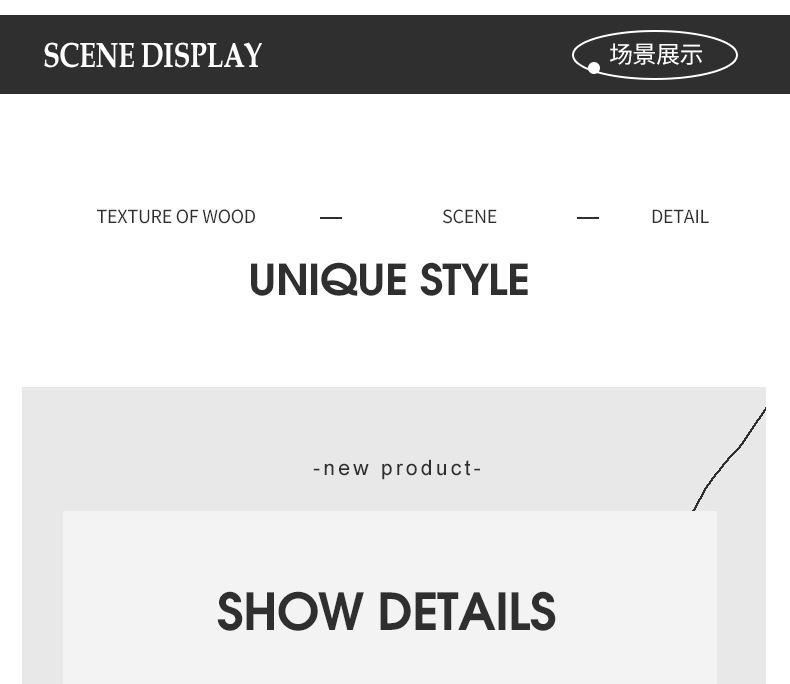 SCENE DISPLAY

场景展示

TEXTURE OF WOOD — SCENE — DETAIL

UNIQUE STYLE

-new product-

SHOW DETAILS