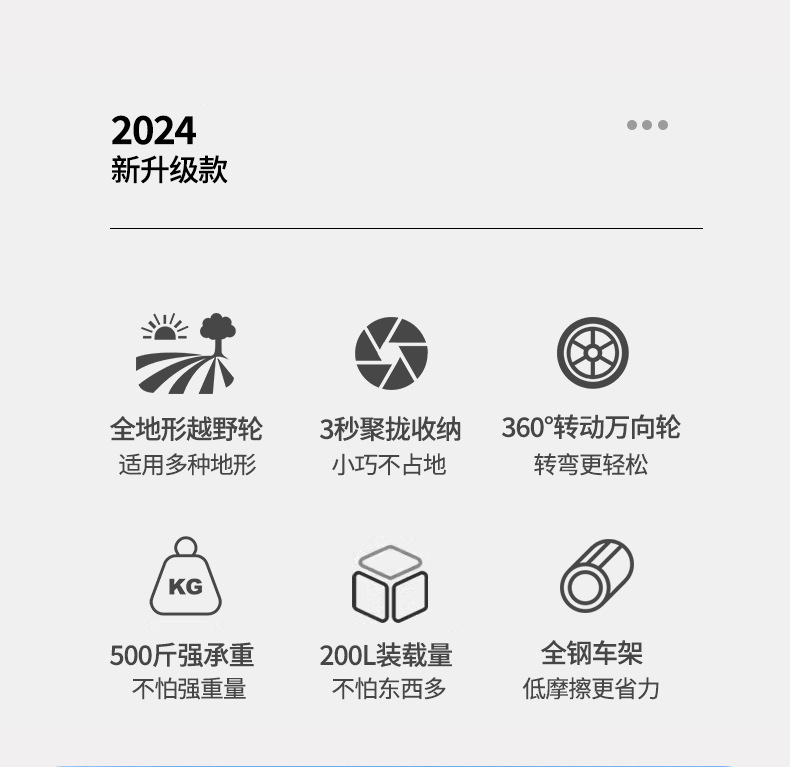 2024
新升级款

全地形越野轮
适用多种地形

3秒聚拢收纳
小巧不占地

360°转动万向轮
转弯更轻松

KG

500斤强承重
不怕强重量

200L装载量
不怕东西多

全钢车架
低摩擦更省力