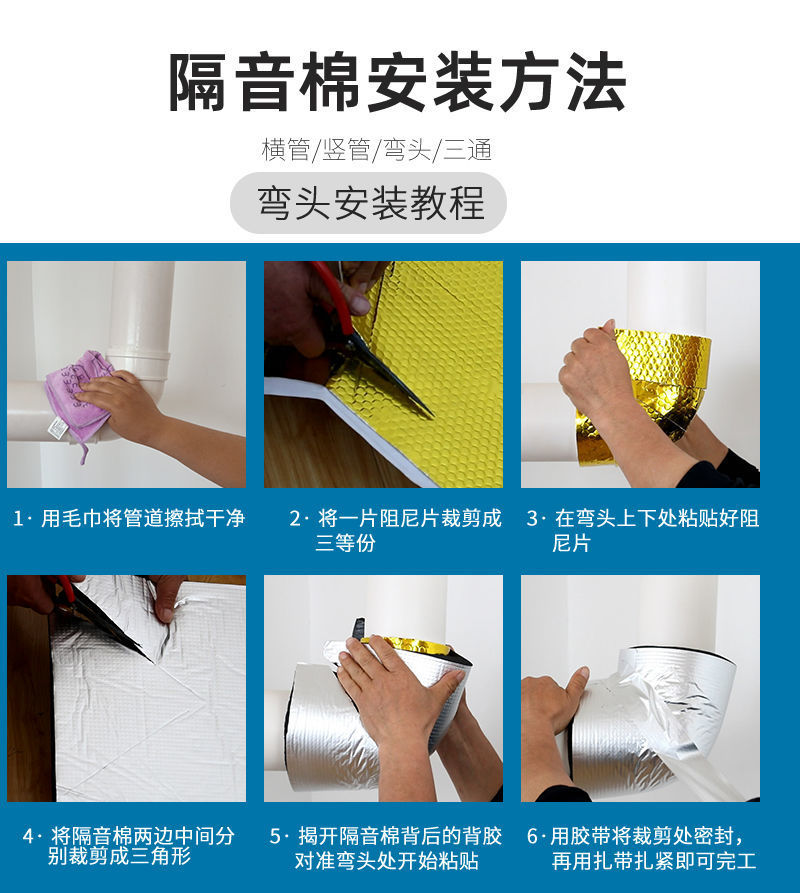 隔音棉安装方法

横管/竖管/弯头/三通

弯头安装教程

1· 用毛巾将管道擦拭干净

2· 将一片阻尼片裁剪成三等份

3· 在弯头上下处粘贴好阻尼片

4· 将隔音棉两边中间分别裁剪成三角形

5· 揭开隔音棉背后的背胶对准弯头处开始粘贴

6· 用胶带将裁剪处密封，再用扎带扎紧即可完工