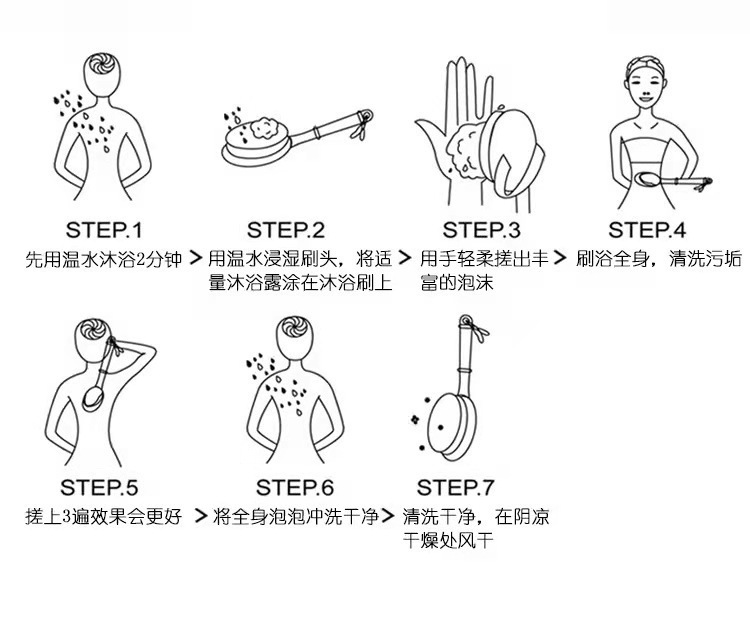 STEP.1
先用温水沐浴2分钟 >

STEP.2
用温水浸湿刷头，将适量沐浴露涂在沐浴刷上 >

STEP.3
用手轻柔搓出丰富的泡沫 >

STEP.4
刷浴全身，清洗污垢

STEP.5
搓上3遍效果会更好 >

STEP.6
将全身泡泡冲洗干净 >

STEP.7
清洗干净，在阴凉干燥处风干