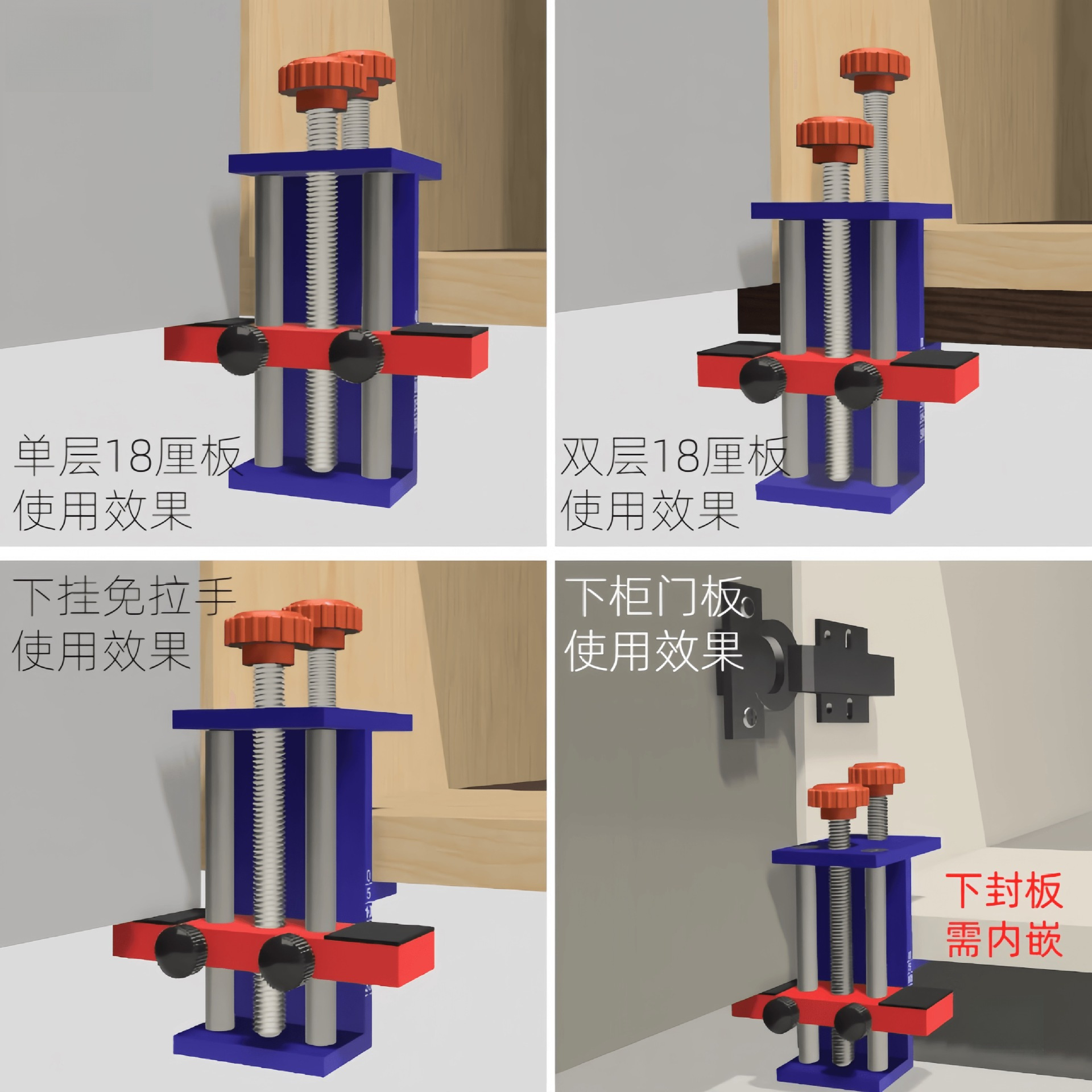 单层18厘板
使用效果

双层18厘板
使用效果

下挂免拉手
使用效果

下柜门板
使用效果

下封板
需内嵌