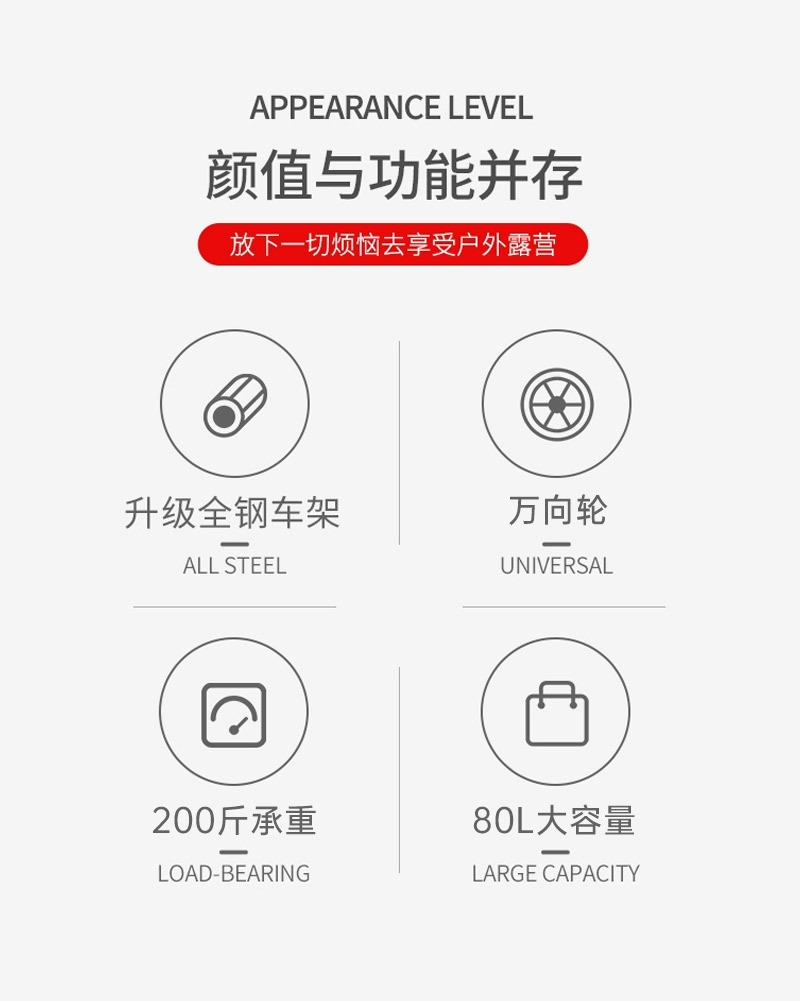 APPEARANCE LEVEL

颜值与功能并存

放下一切烦恼去享受户外露营

升级全钢车架

ALL STEEL

万向轮

UNIVERSAL

200斤承重

LOAD-BEARING

80L大容量

LARGE CAPACITY