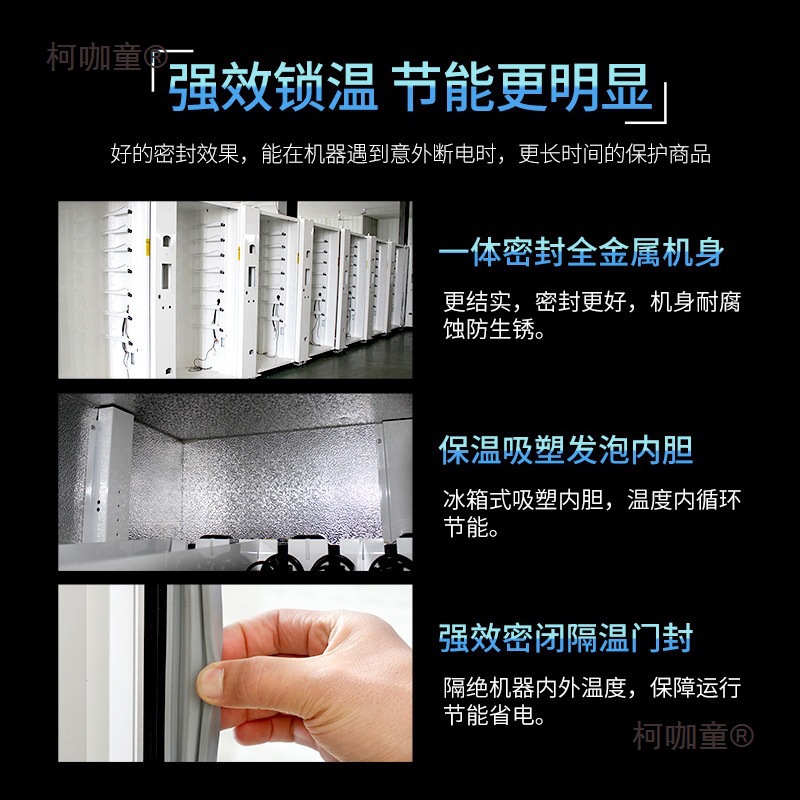 柯咖童®

强效锁温 节能更明显

好的密封效果，能在机器遇到意外断电时，更长时间的保护商品

一体密封全金属机身

更结实，密封更好，机身耐腐蚀防生锈。

保温吸塑发泡内胆

冰箱式吸塑内胆，温度内循环节能。

强效密闭隔温门封

隔绝机器内外温度，保障运行节能省电。

柯咖童®