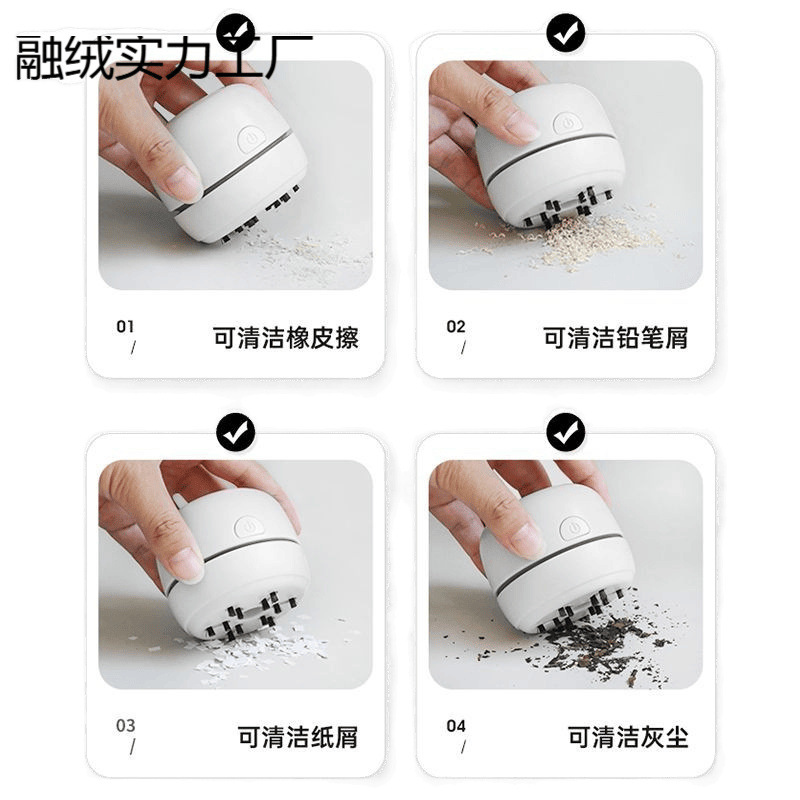 融绒实力工厂

01
/
可清洁橡皮擦

02
/
可清洁铅笔屑

03
/
可清洁纸屑

04
/
可清洁灰尘