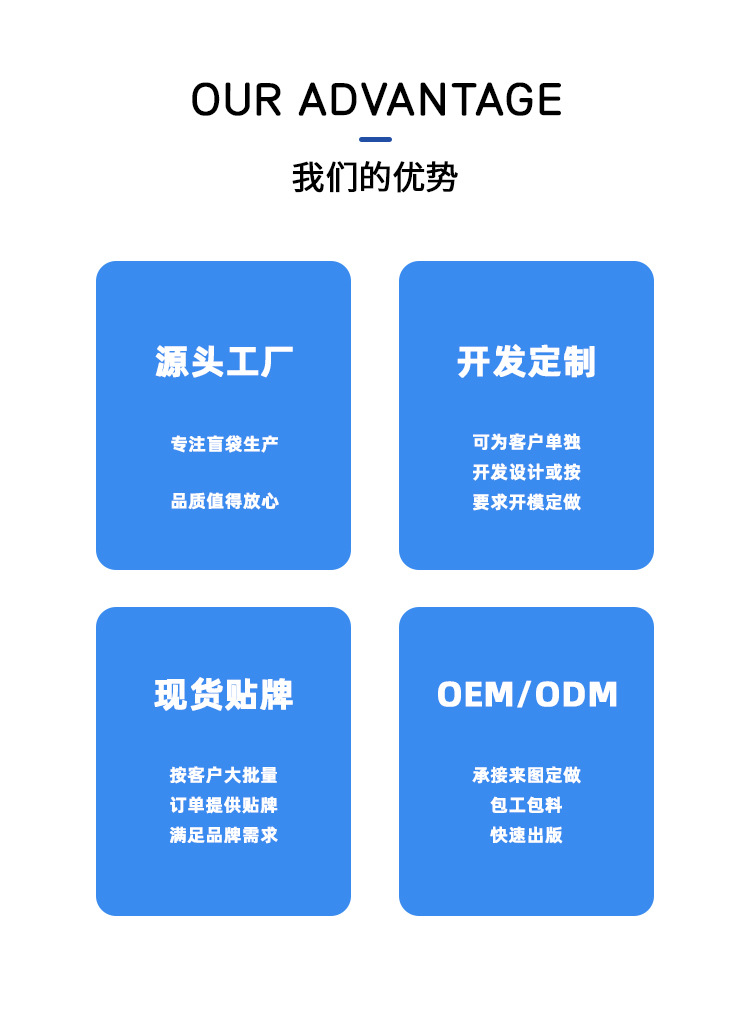 OUR ADVANTAGE

我们的优势

源头工厂

专注盲袋生产

品质值得放心

开发定制

可为客户单独
开发设计或按
要求开模定做

现货贴牌

按客户大批量
订单提供贴牌
满足品牌需求

OEM/ODM

承接来图定做
包工包料
快速出版