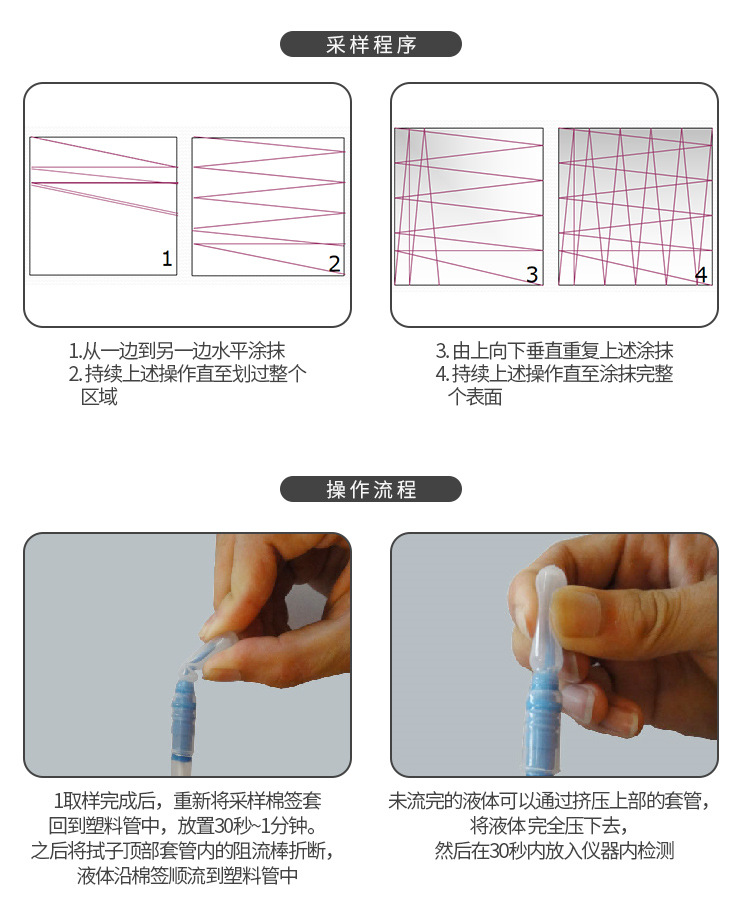 采样程序

1

2

3

4

1.从一边到另一边水平涂抹
2.持续上述操作直至划过整个区域

3.由上向下垂直重复上述涂抹
4.持续上述操作直至涂抹完整个表面

操作流程

1取样完成后，重新将采样棉签套回到塑料管中，放置30秒~1分钟。之后将拭子顶部套管内的阻流棒折断，液体沿棉签顺流到塑料管中

未流完的液体可以通过挤压上部的套管，将液体完全压下去，然后在30秒内放入仪器内检测