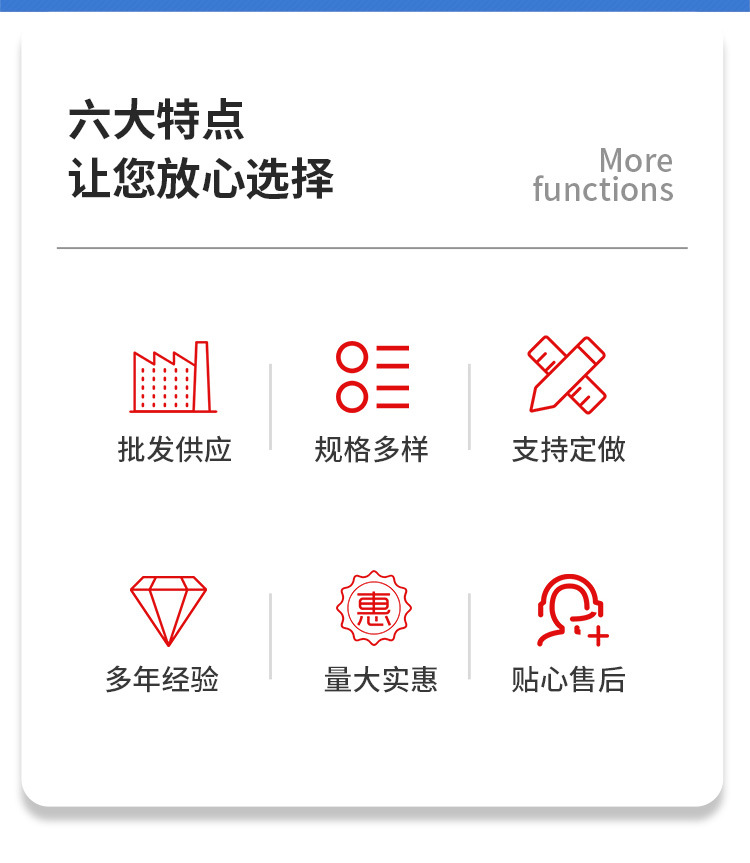 六大特点
让您放心选择

More
functions

批发供应

规格多样

支持定做

多年经验

惠

量大实惠

贴心售后