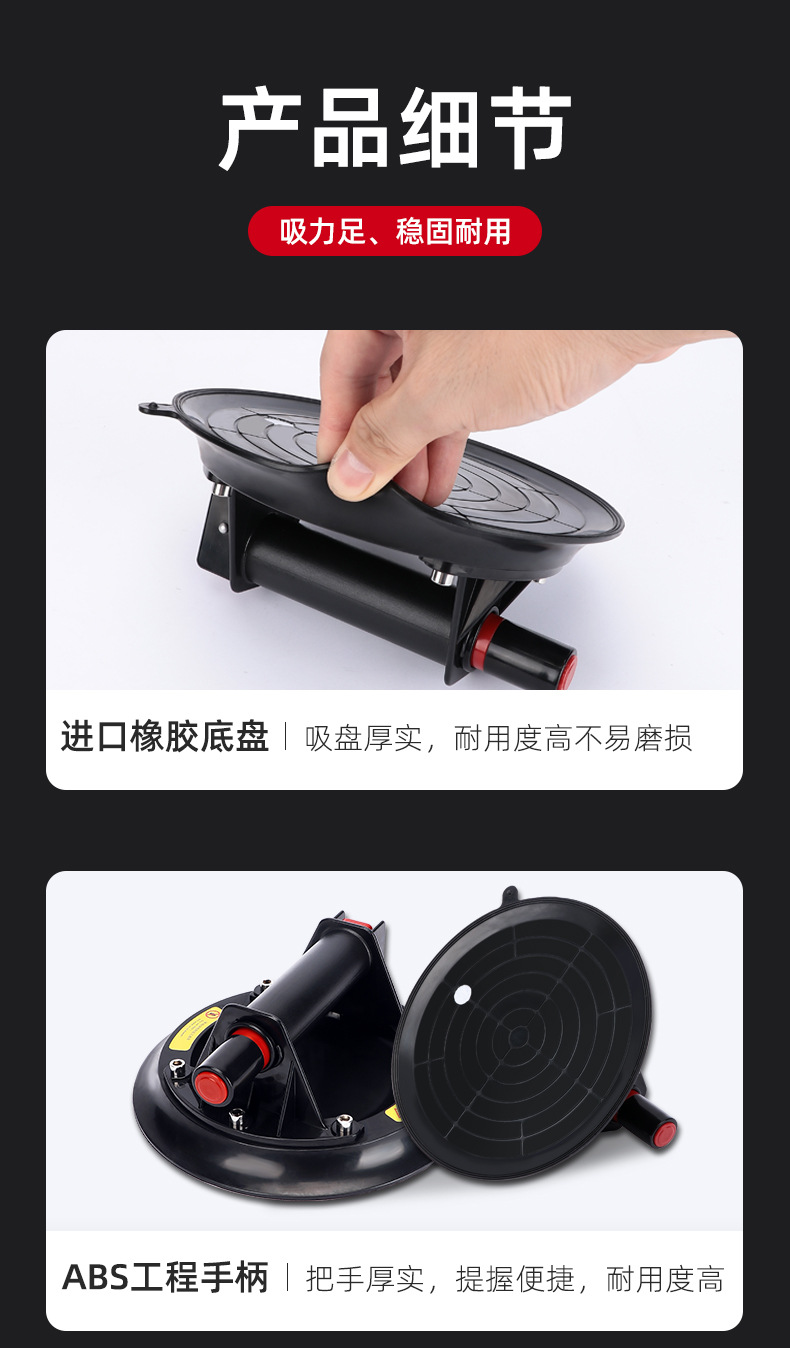 产品细节

吸力足、稳固耐用

进口橡胶底盘 | 吸盘厚实，耐用度高不易磨损

ABS工程手柄 | 把手厚实，提握便捷，耐用度高