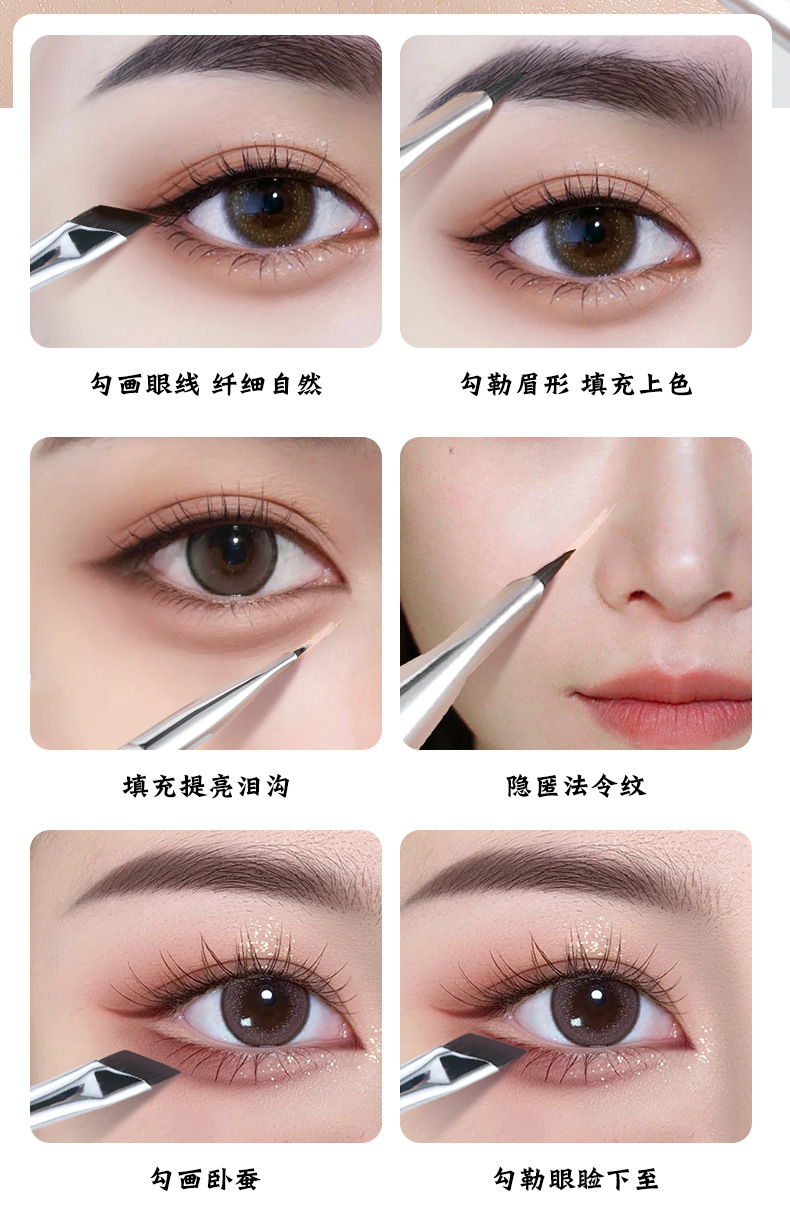 勾画眼线 纤细自然

勾勒眉形 填充上色

填充提亮泪沟

隐匿法令纹

勾画卧蚕

勾勒眼睑下至