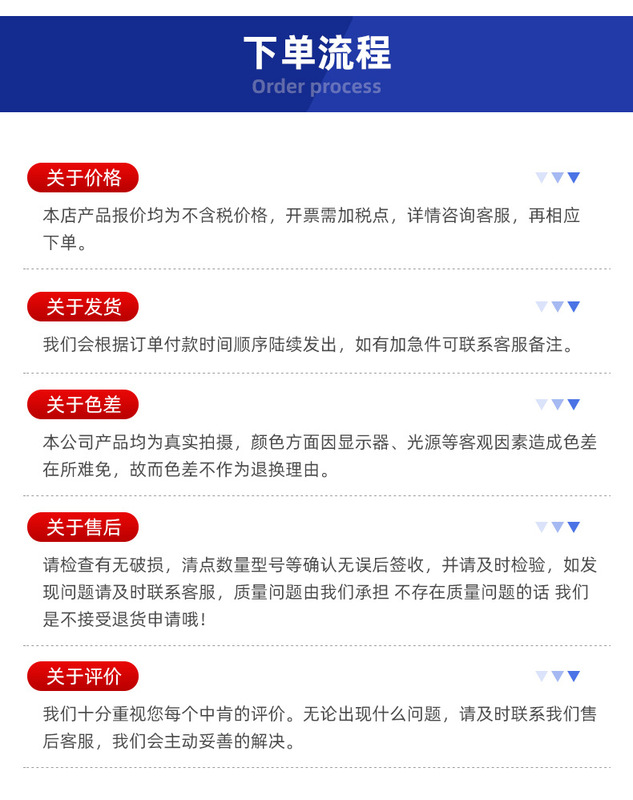 下单流程
Order process

关于价格

本店产品报价均为不含税价格，开票需加税点，详情咨询客服，再相应下单。

关于发货

我们会根据订单付款时间顺序陆续发出，如有加急件可联系客服备注。

关于色差

本公司产品均为真实拍摄，颜色方面因显示器、光源等客观因素造成色差在所难免，故而色差不作为退换理由。

关于售后

请检查有无破损，清点数量型号等确认无误后签收，并请及时检验，如发现问题请及时联系客服，质量问题由我们承担 不存在质量问题的话 我们是不接受退货申请哦！

关于评价

我们十分重视您每个中肯的评价。无论出现什么问题，请及时联系我们售后客服，我们会主动妥善的解决。