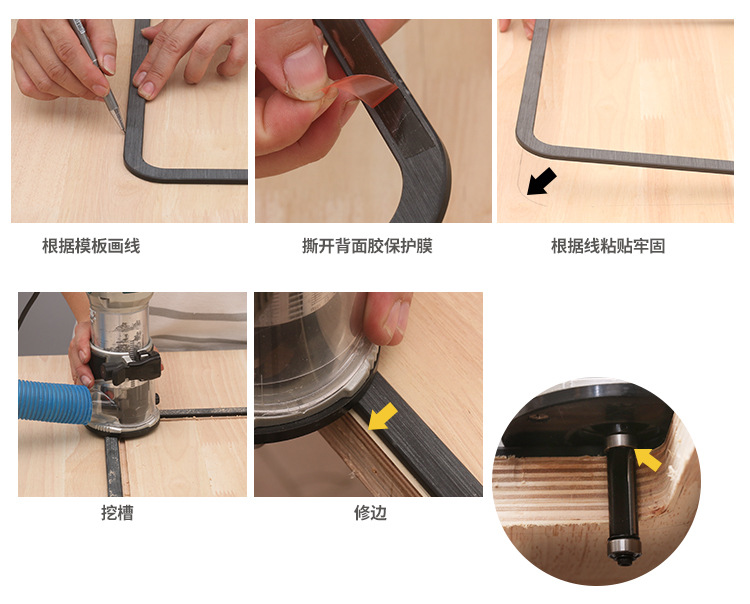 根据模板画线

撕开背面胶保护膜

根据线粘贴牢固

挖槽

修边