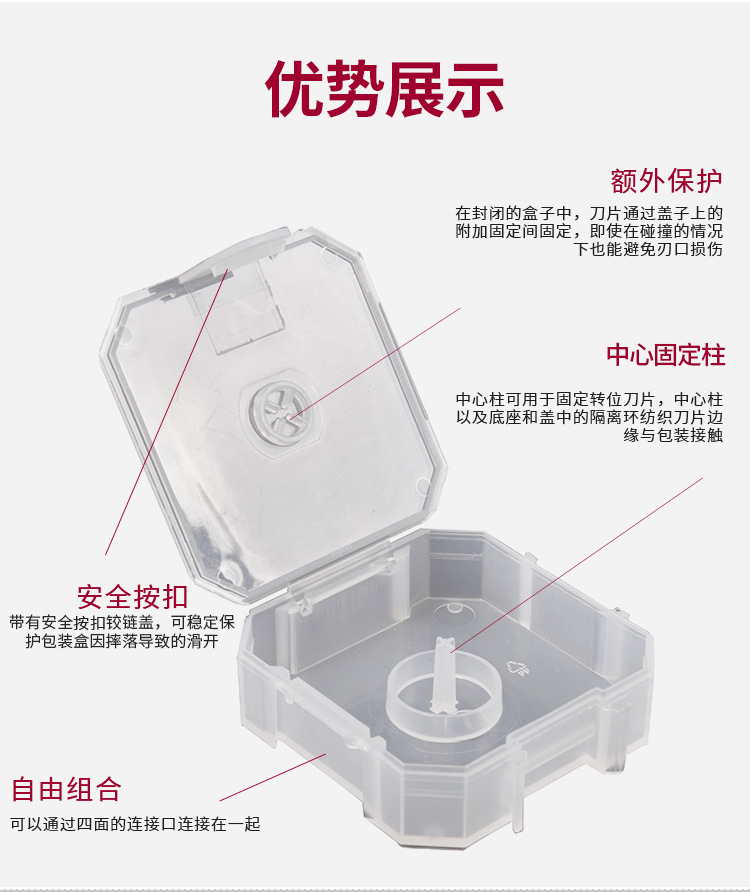 优势展示

额外保护

在封闭的盒子中，刀片通过盖子上的附加固定间固定，即使在碰撞的情况下也能避免刃口损伤

中心固定柱

中心柱可用于固定转位刀片，中心柱以及底座和盖中的隔离环纺织刀片边缘与包装接触

安全按扣

带有安全按扣铰链盖，可稳定保护包装盒因摔落导致的滑开

自由组合

可以通过四面的连接口连接在一起