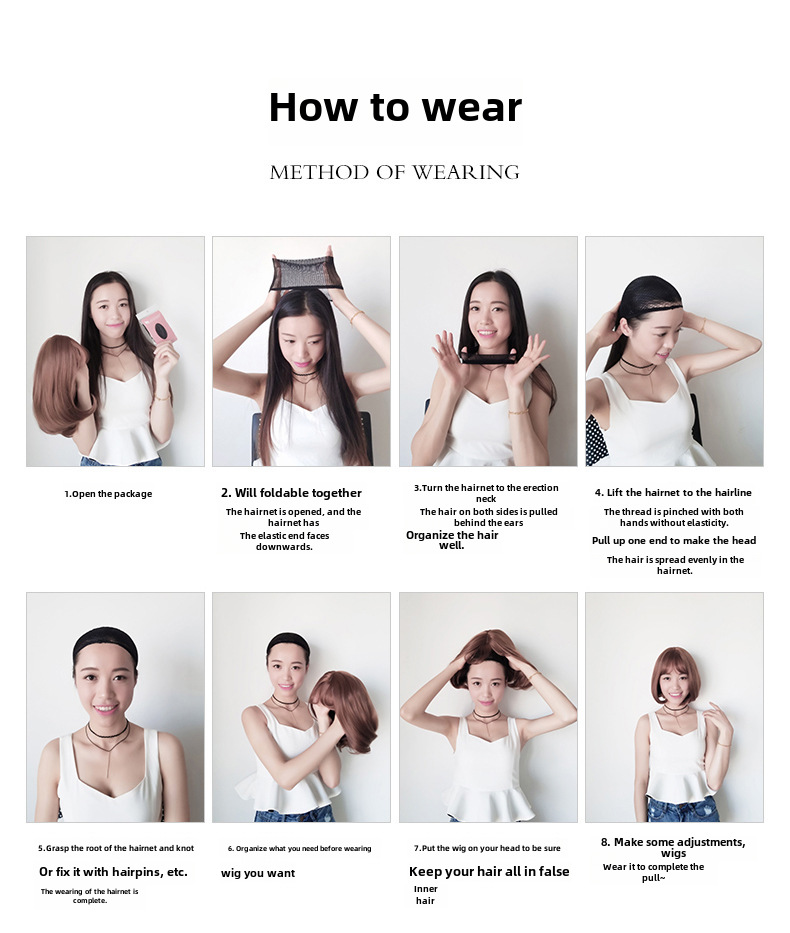 How to wear

METHOD OF WEARING

1.Open the package

2. Will foldable together

The hairnet is opened, and the hairnet has

The elastic end faces downwards.

3.Turn the hairnet to the erection neck

The hair on both sides is pulled behind the ears

Organize the hair well.

4. Lift the hairnet to the hairline

The thread is pinched with both hands without elasticity.

Pull up one end to make the head

The hair is spread evenly in the hairnet.

5.Grasp the root of the hairnet and knot

Or fix it with hairpins, etc.

The wearing of the hairnet is complete.

6. Organize what you need before wearing

wig you want

7.Put the wig on your head to be sure

Keep your hair all in false

Inner hair

8. Make some adjustments, wigs

Wear it to complete the pull~