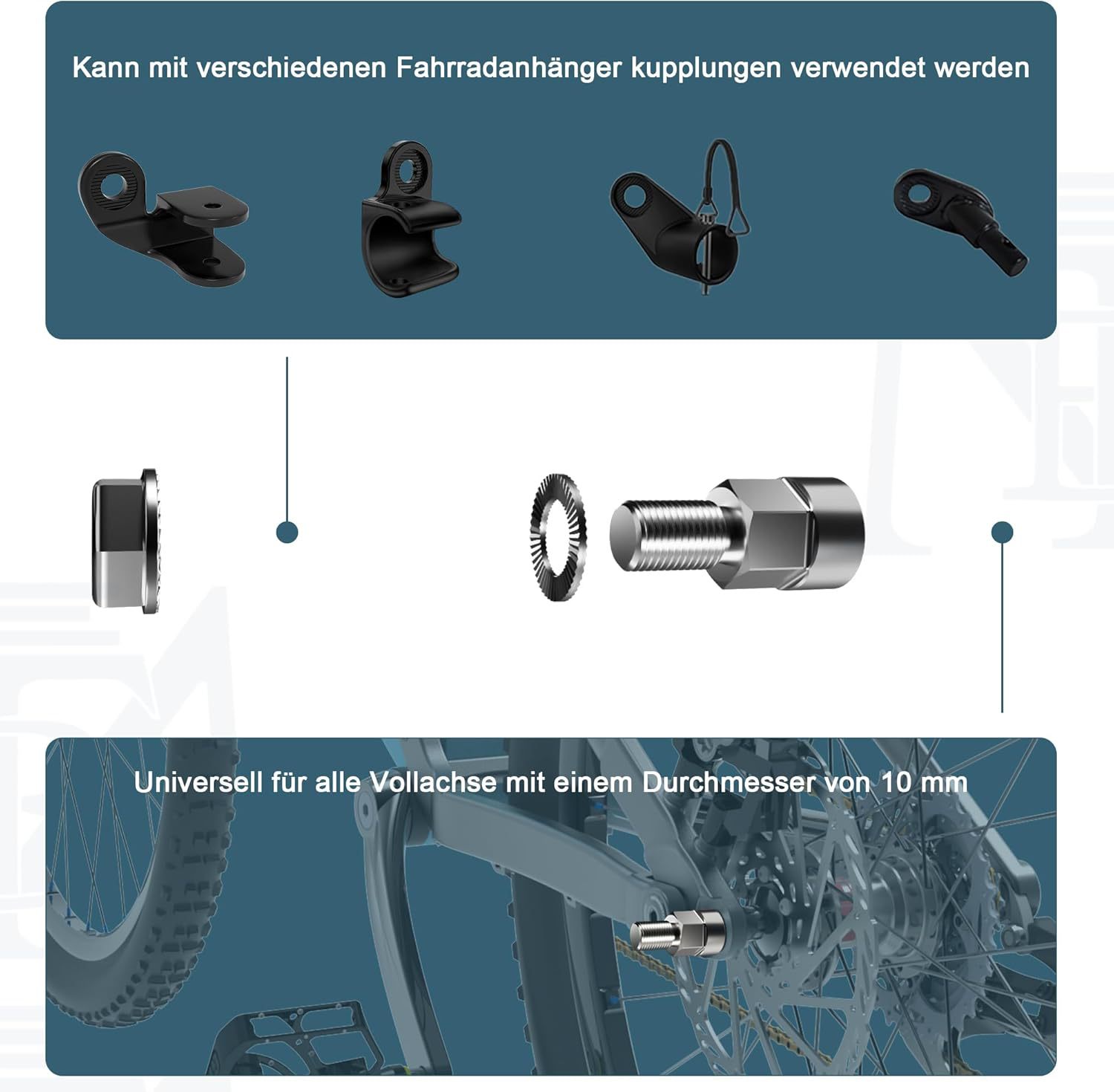 Kann mit verschiedenen Fahrradanhänger kupplungen verwendet werden

Universell für alle Vollachse mit einem Durchmesser von 10 mm