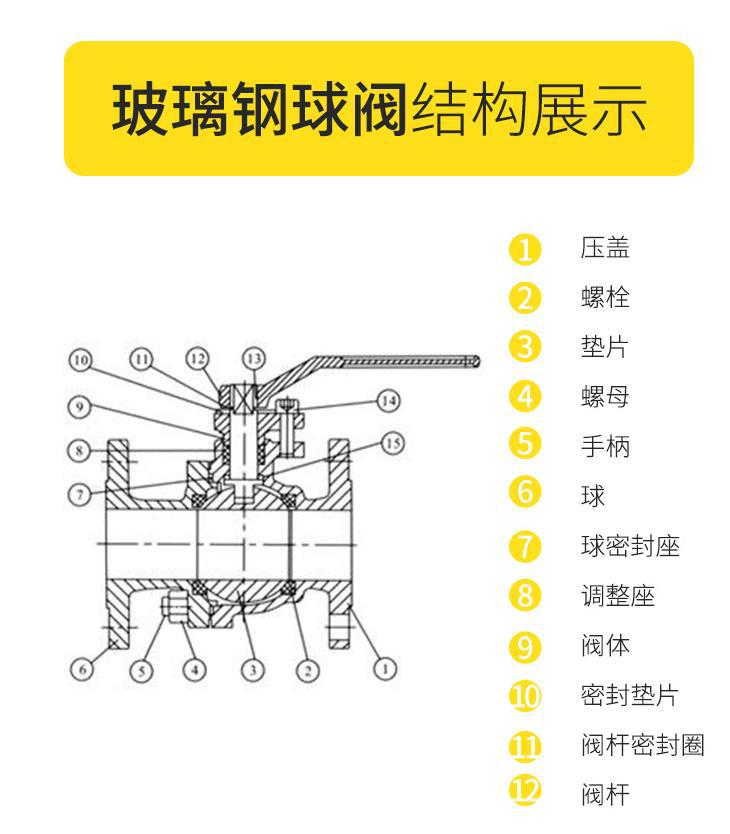 玻璃钢球阀结构展示

10 11 12 13
9 14
8 15
7
6 5 4 3 2 1

1 压盖
2 螺栓
3 垫片
4 螺母
5 手柄
6 球
7 球密封座
8 调整座
9 阀体
10 密封垫片
11 阀杆密封圈
12 阀杆