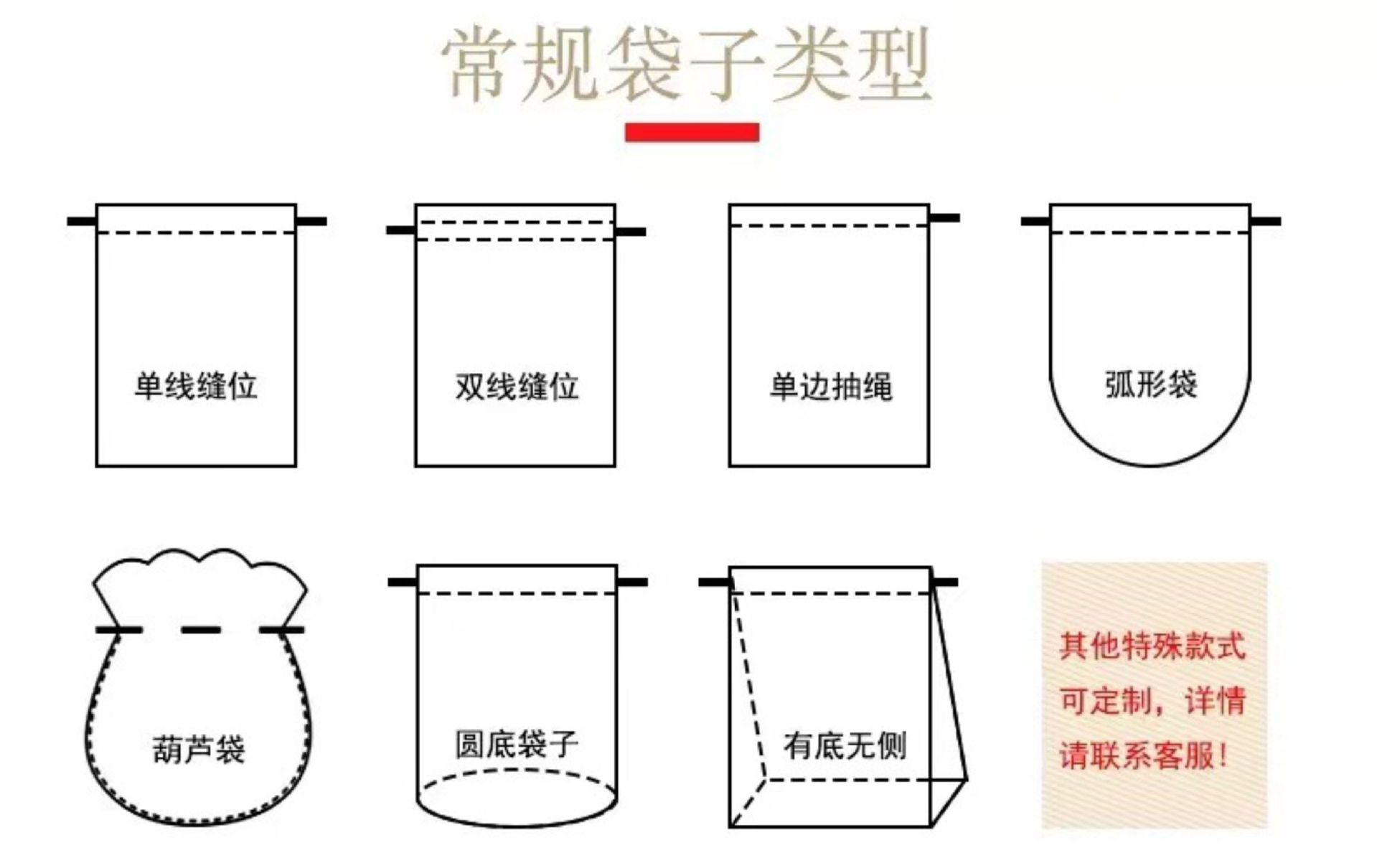 常规袋子类型

单线缝位

双线缝位

单边抽绳

弧形袋

葫芦袋

圆底袋子

有底无侧

其他特殊款式可定制，详情请联系客服！