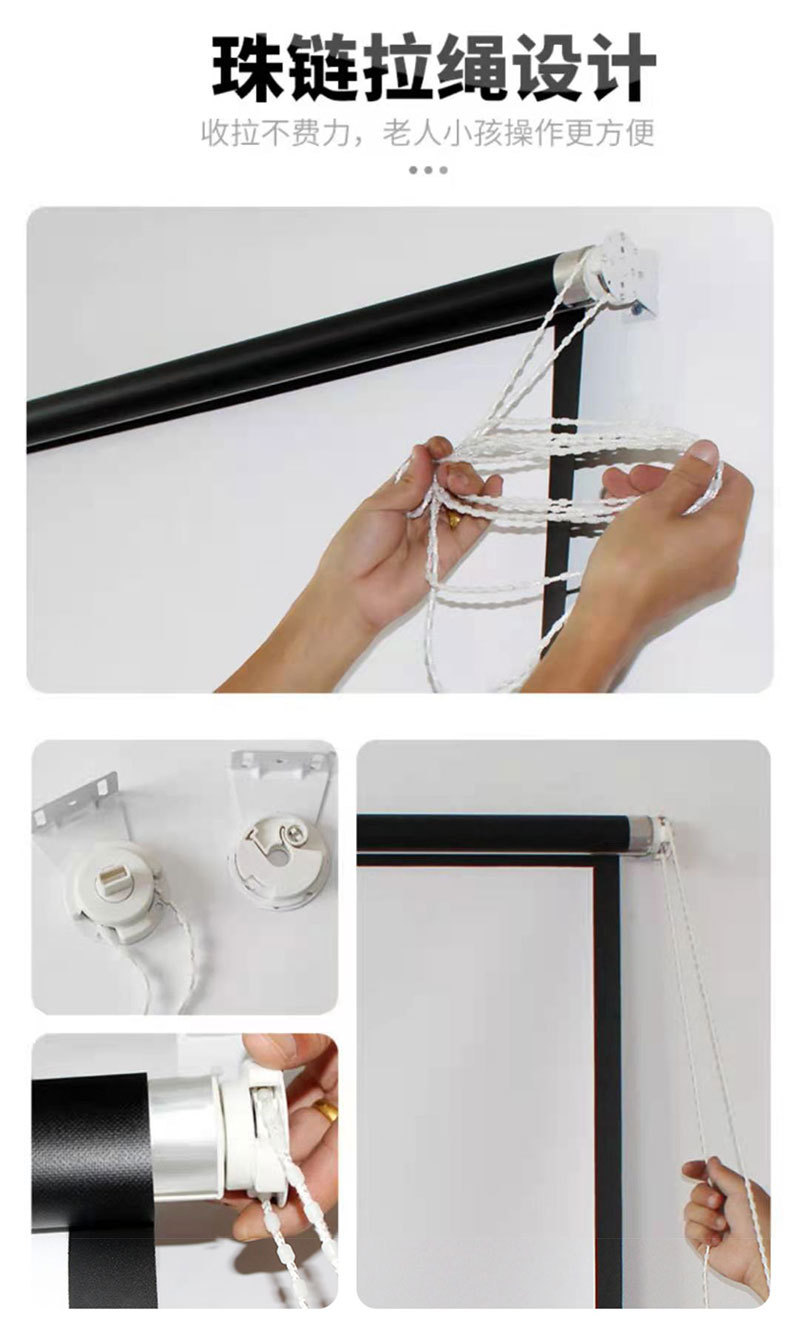 珠链拉绳设计

收拉不费力，老人小孩操作更方便